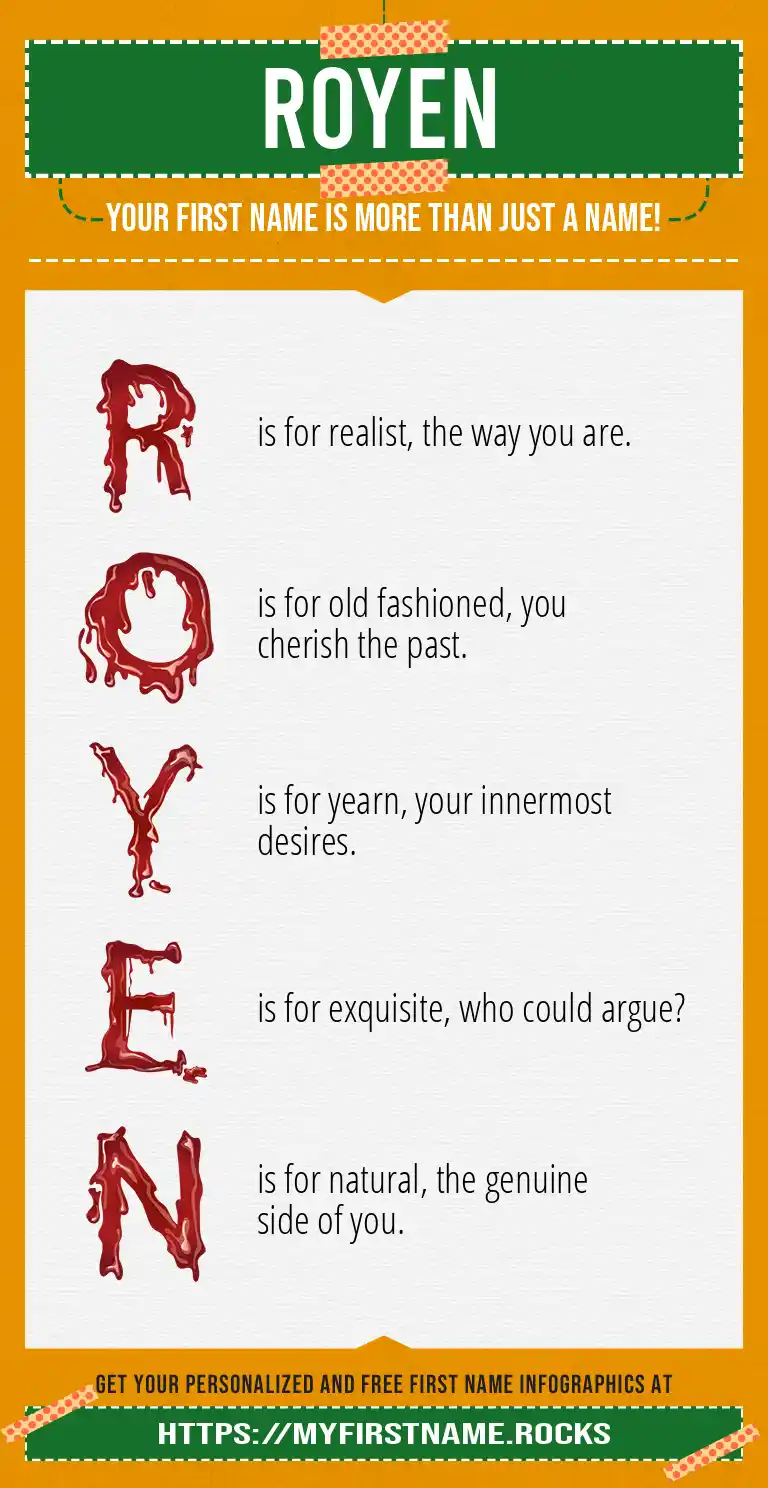 ROYEN

YOUR FIRST NAME IS MORE THAN JUST A NAME!

R is for realist, the way you are.

O is for old fashioned, you cherish the past.

Y is for yearn, your innermost desires.

E is for exquisite, who could argue?

N is for natural, the genuine side of you.

GET YOUR PERSONALIZED AND FREE FIRST NAME INFOGRAPHICS AT

HTTPS://MYFIRSTNAME.ROCKS