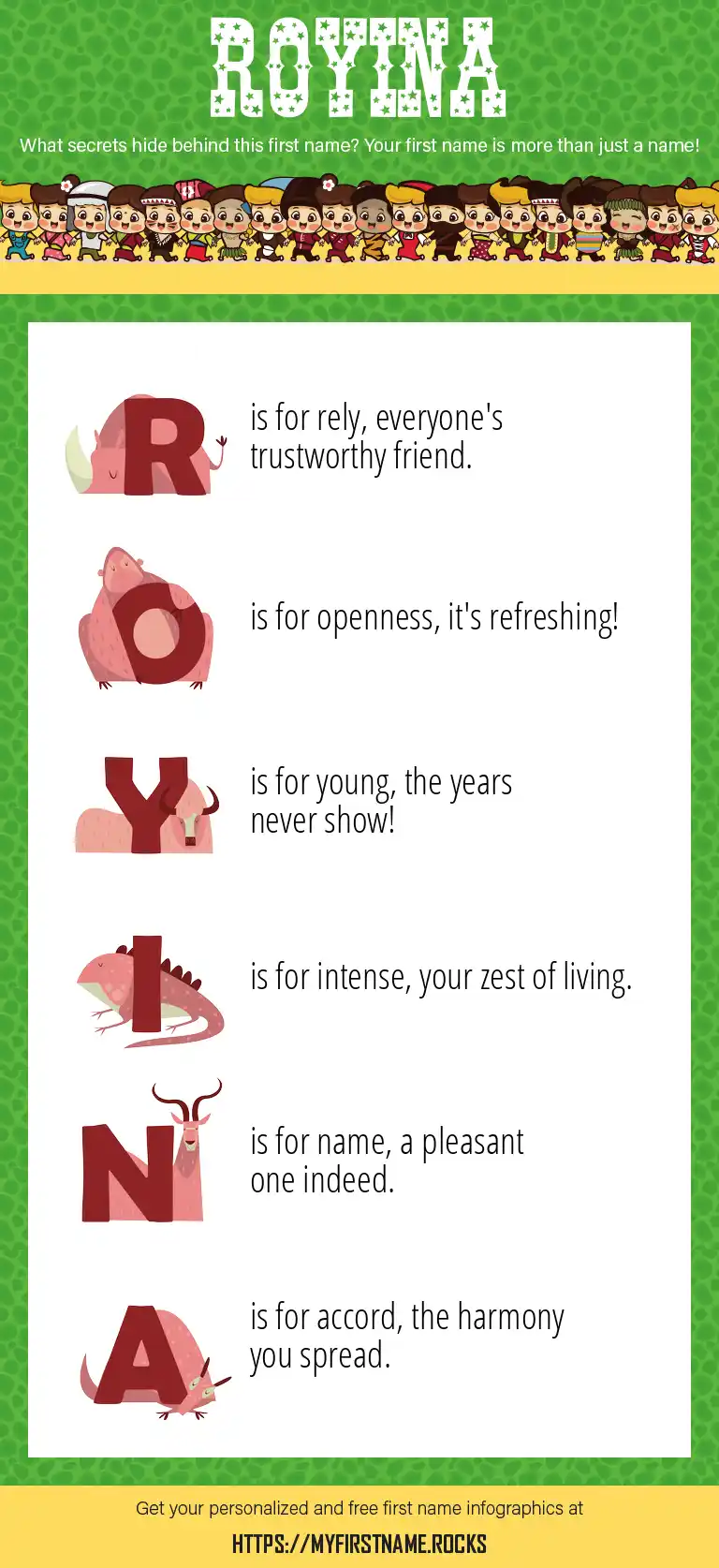 ROYINA

What secrets hide behind this first name? Your first name is more than just a name!

R is for rely, everyone's trustworthy friend.

O is for openness, it's refreshing!

Y is for young, the years never show!

I is for intense, your zest of living.

N is for name, a pleasant one indeed.

A is for accord, the harmony you spread.

Get your personalized and free first name infographics at

HTTPS://MYFIRSTNAME.ROCKS