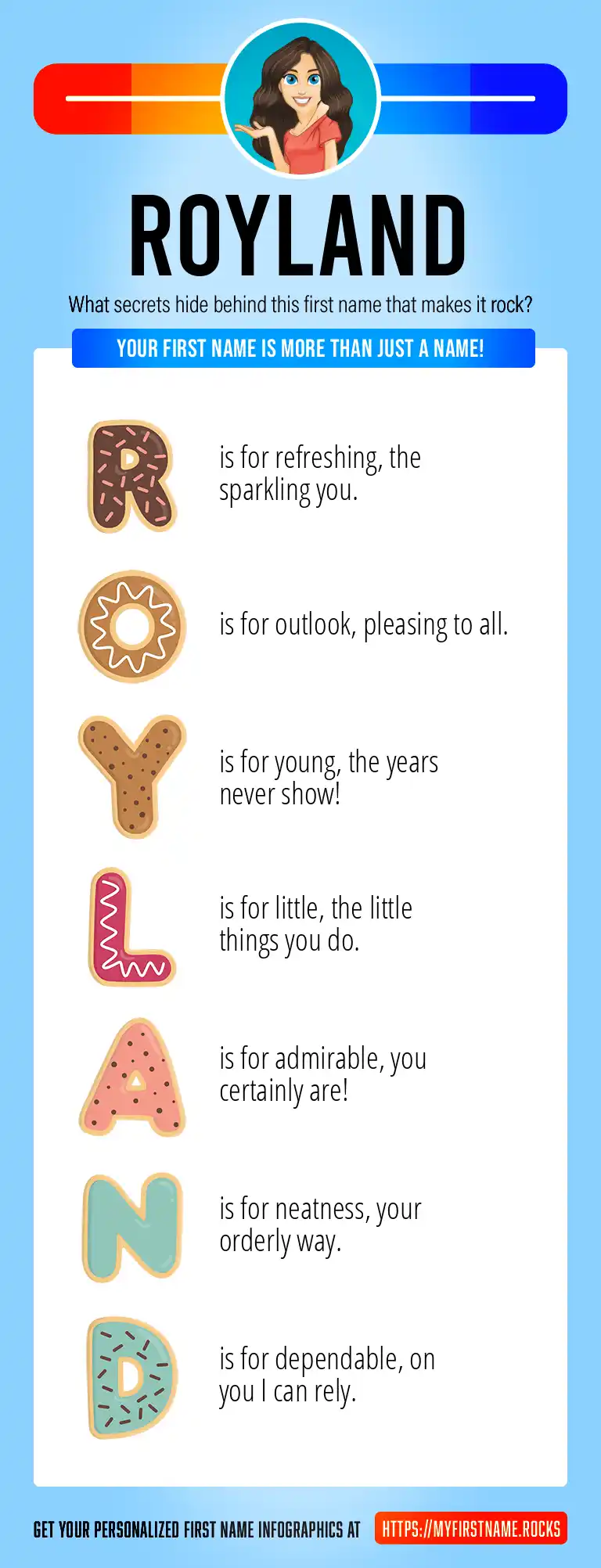 ROYLAND

What secrets hide behind this first name that makes it rock?

YOUR FIRST NAME IS MORE THAN JUST A NAME!

R is for refreshing, the sparkling you.

O is for outlook, pleasing to all.

Y is for young, the years never show!

L is for little, the little things you do.

A is for admirable, you certainly are!

N is for neatness, your orderly way.

D is for dependable, on you I can rely.

GET YOUR PERSONALIZED FIRST NAME INFOGRAPHICS AT HTTPS://MYFIRSTNAME.ROCKS