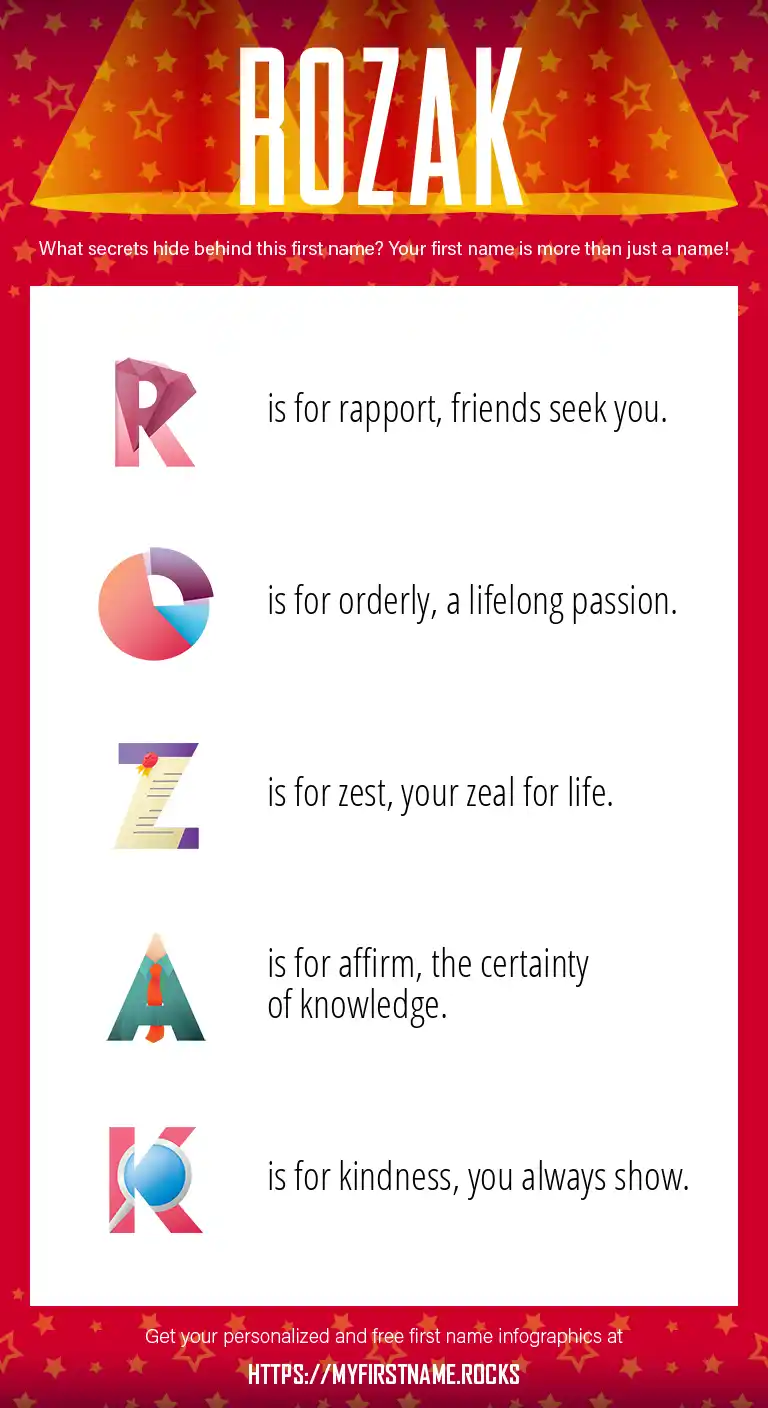 ROZAK

What secrets hide behind this first name? Your first name is more than just a name!

R is for rapport, friends seek you.

O is for orderly, a lifelong passion.

Z is for zest, your zeal for life.

A is for affirm, the certainty of knowledge.

K is for kindness, you always show.

Get your personalized and free first name infographics at

HTTPS://MYFIRSTNAME.ROCKS