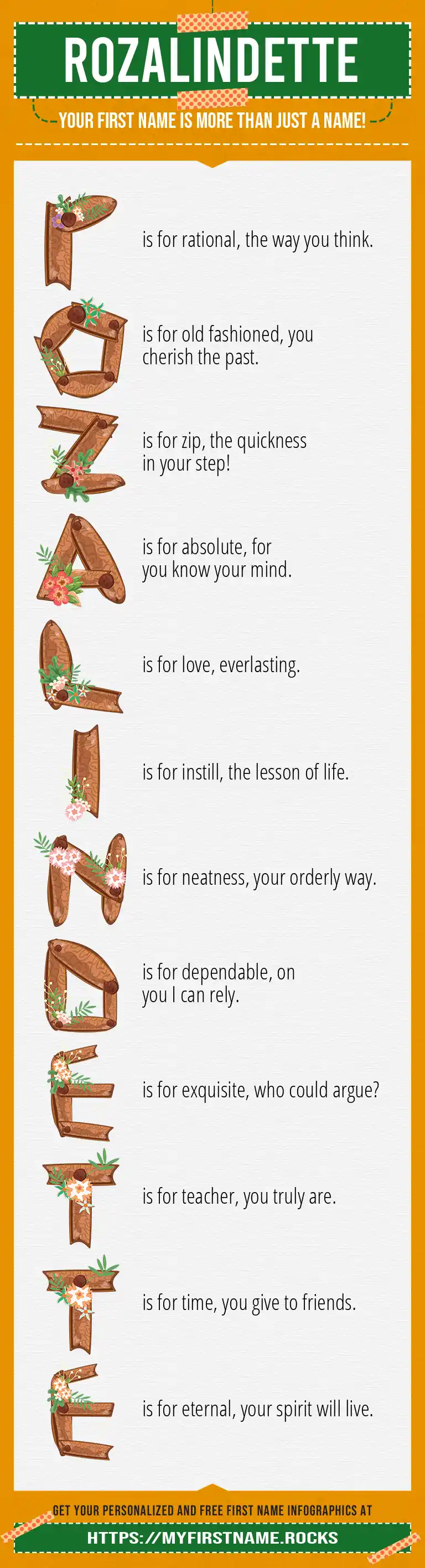 ROZALINDETTE

YOUR FIRST NAME IS MORE THAN JUST A NAME!

R is for rational, the way you think.

O is for old fashioned, you cherish the past.

Z is for zip, the quickness in your step!

A is for absolute, for you know your mind.

L is for love, everlasting.

I is for instill, the lesson of life.

N is for neatness, your orderly way.

D is for dependable, on you I can rely.

E is for exquisite, who could argue?

T is for teacher, you truly are.

T is for time, you give to friends.

E is for eternal, your spirit will live.

GET YOUR PERSONALIZED AND FREE FIRST NAME INFOGRAPHICS AT

HTTPS://MYFIRSTNAME.ROCKS