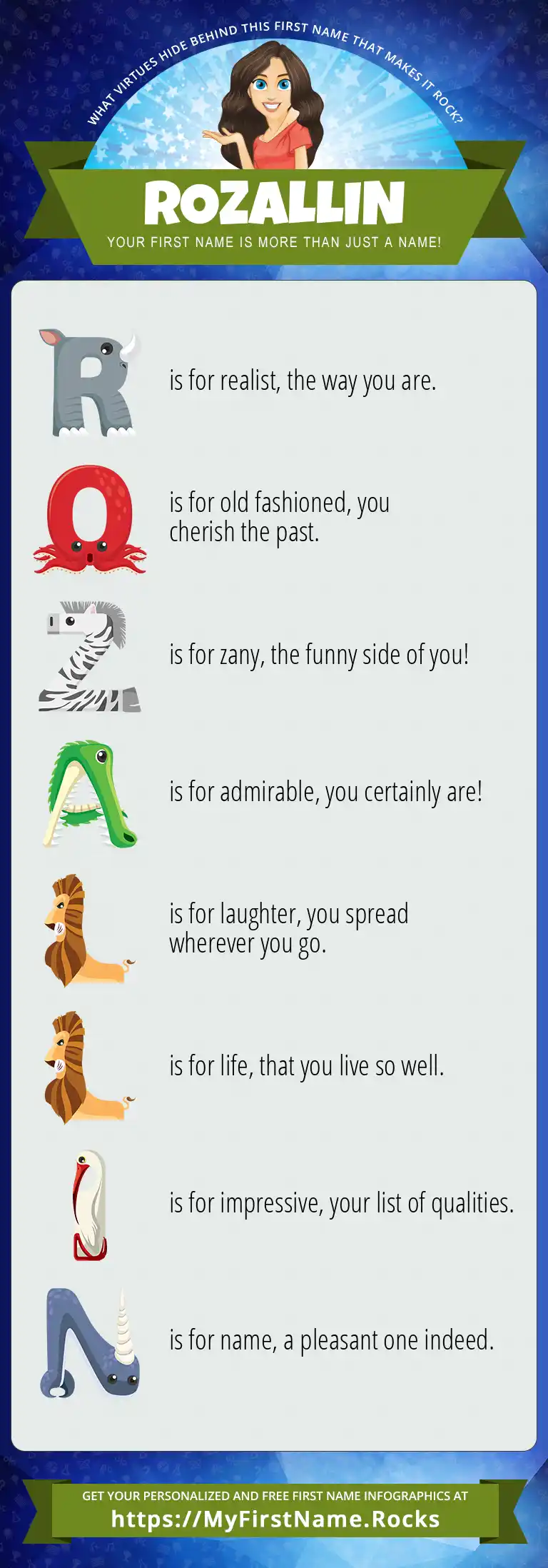 WHAT VIRTUES HIDE BEHIND THIS FIRST NAME THAT MAKES IT ROCK?

ROZALLIN

YOUR FIRST NAME IS MORE THAN JUST A NAME!

R is for realist, the way you are.

O is for old fashioned, you cherish the past.

Z is for zany, the funny side of you!

A is for admirable, you certainly are!

L is for laughter, you spread wherever you go.

L is for life, that you live so well.

I is for impressive, your list of qualities.

N is for name, a pleasant one indeed.

GET YOUR PERSONALIZED AND FREE FIRST NAME INFOGRAPHICS AT
https://MyFirstName.Rocks