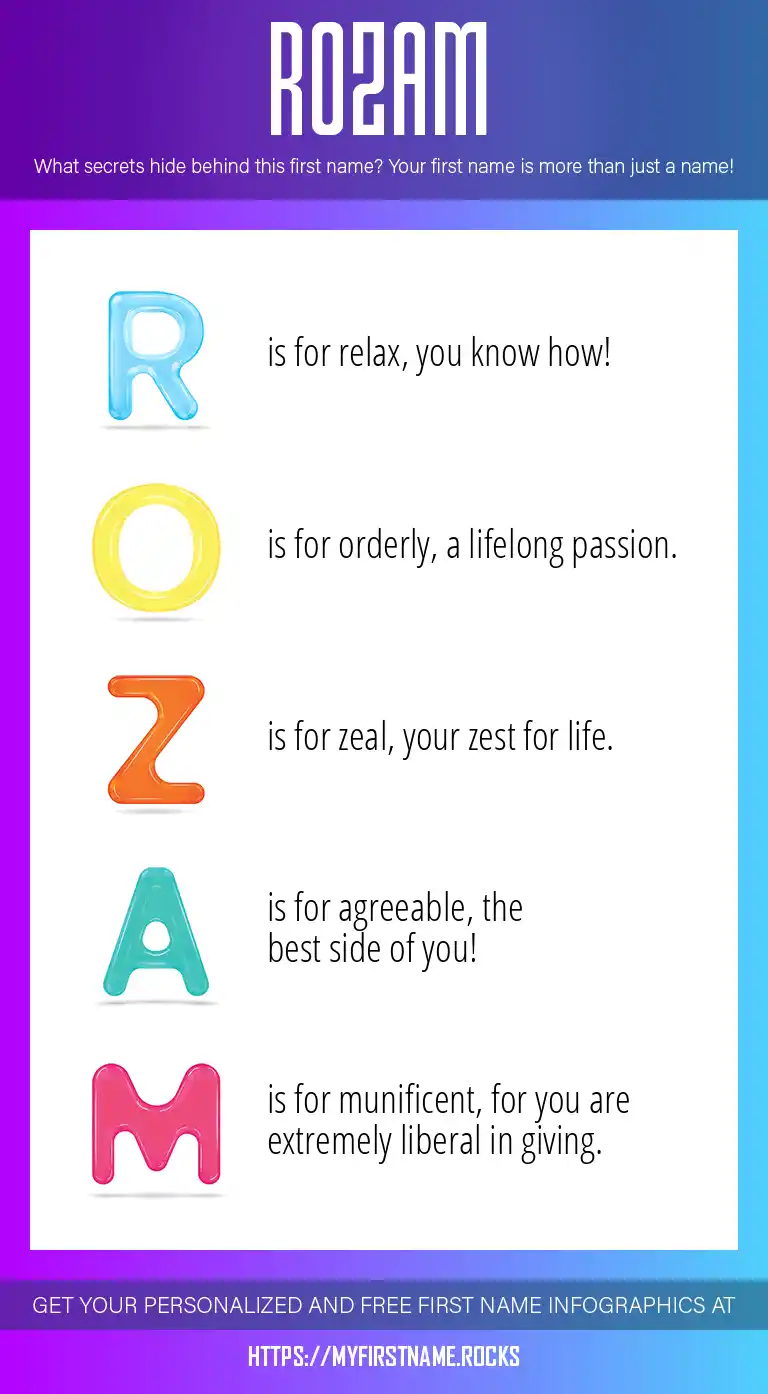 ROZAM

What secrets hide behind this first name? Your first name is more than just a name!

R is for relax, you know how!

O is for orderly, a lifelong passion.

Z is for zeal, your zest for life.

A is for agreeable, the best side of you!

M is for munificent, for you are extremely liberal in giving.

GET YOUR PERSONALIZED AND FREE FIRST NAME INFOGRAPHICS AT

HTTPS://MYFIRSTNAME.ROCKS