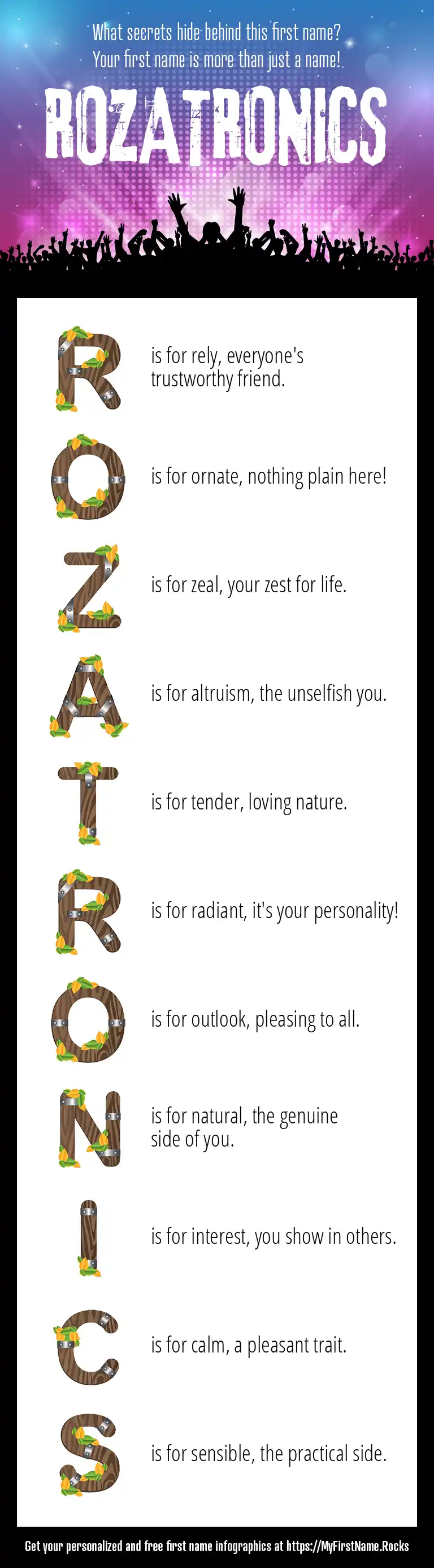 What secrets hide behind this first name?
Your first name is more than just a name!

ROZATRONICS

R is for rely, everyone's trustworthy friend.

O is for ornate, nothing plain here!

Z is for zeal, your zest for life.

A is for altruism, the unselfish you.

T is for tender, loving nature.

R is for radiant, it's your personality!

O is for outlook, pleasing to all.

N is for natural, the genuine side of you.

I is for interest, you show in others.

C is for calm, a pleasant trait.

S is for sensible, the practical side.

Get your personalized and free first name infographics at https://MyFirstName.Rocks