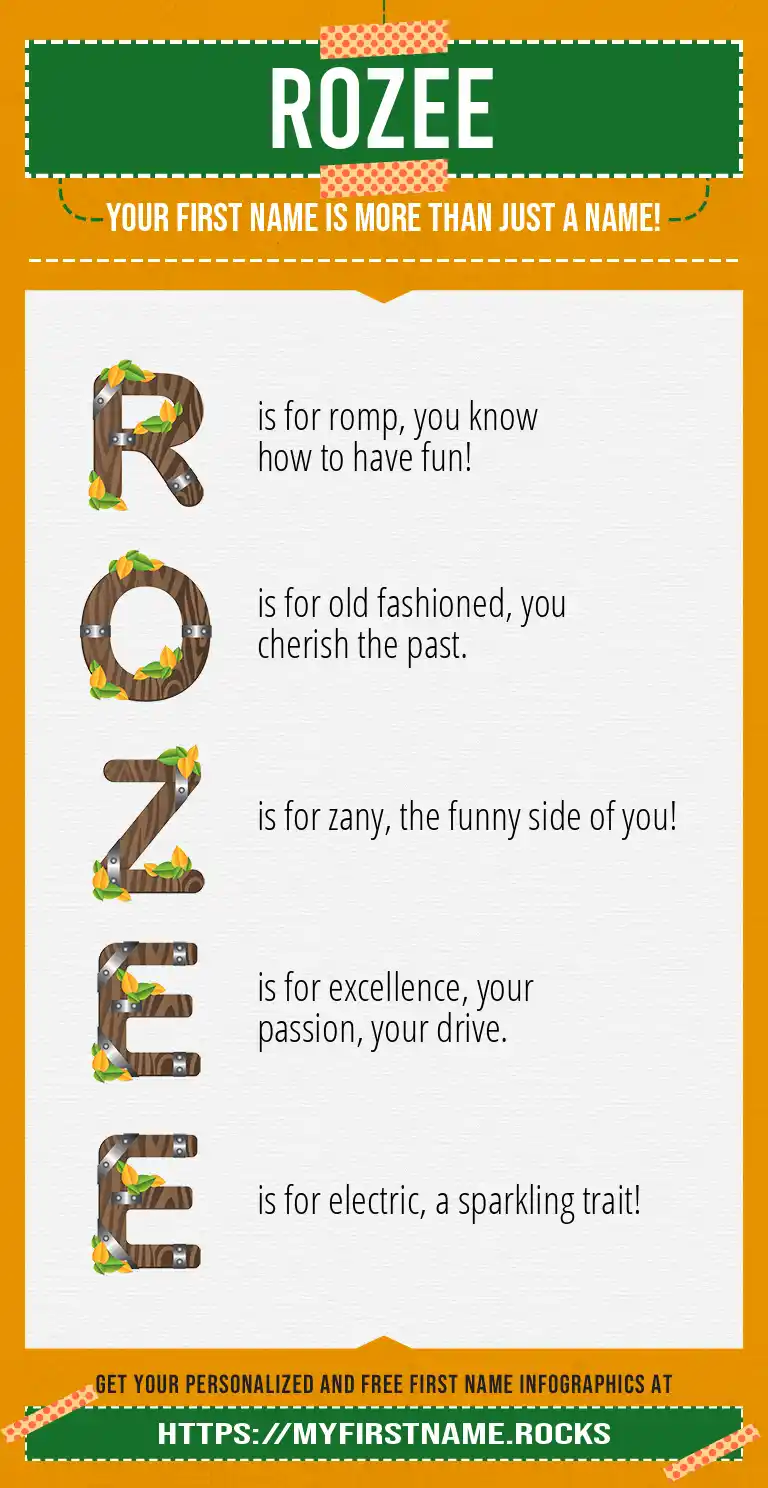 ROZEE

YOUR FIRST NAME IS MORE THAN JUST A NAME!

R is for romp, you know how to have fun!

O is for old fashioned, you cherish the past.

Z is for zany, the funny side of you!

E is for excellence, your passion, your drive.

E is for electric, a sparkling trait!

GET YOUR PERSONALIZED AND FREE FIRST NAME INFOGRAPHICS AT

HTTPS://MYFIRSTNAME.ROCKS