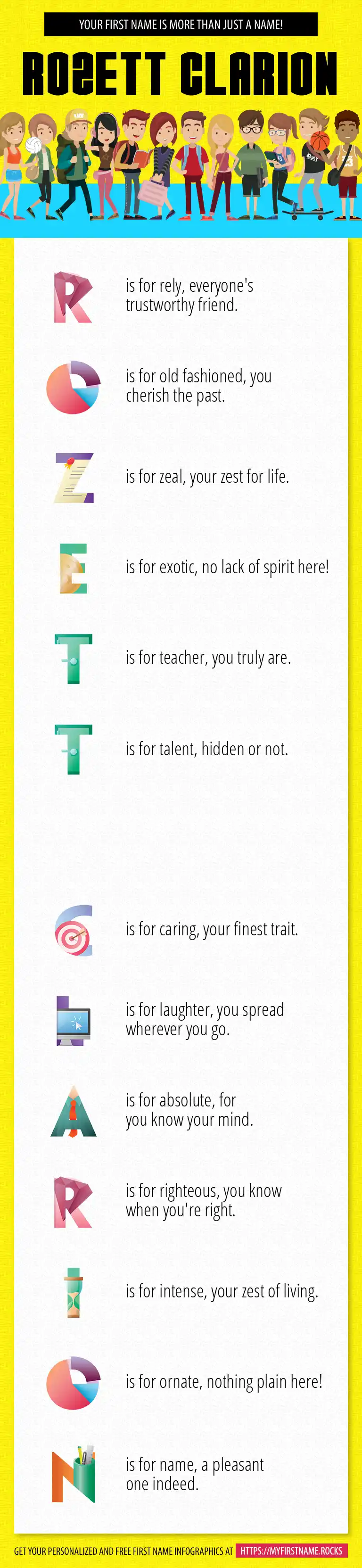 YOUR FIRST NAME IS MORE THAN JUST A NAME!

ROZETT CLARION

R is for rely, everyone's trustworthy friend.

O is for old fashioned, you cherish the past.

Z is for zeal, your zest for life.

E is for exotic, no lack of spirit here!

T is for teacher, you truly are.

T is for talent, hidden or not.

C is for caring, your finest trait.

L is for laughter, you spread wherever you go.

A is for absolute, for you know your mind.

R is for righteous, you know when you're right.

I is for intense, your zest of living.

O is for ornate, nothing plain here!

N is for name, a pleasant one indeed.

GET YOUR PERSONALIZED AND FREE FIRST NAME INFOGRAPHICS AT HTTPS://MYFIRSTNAME.ROCKS