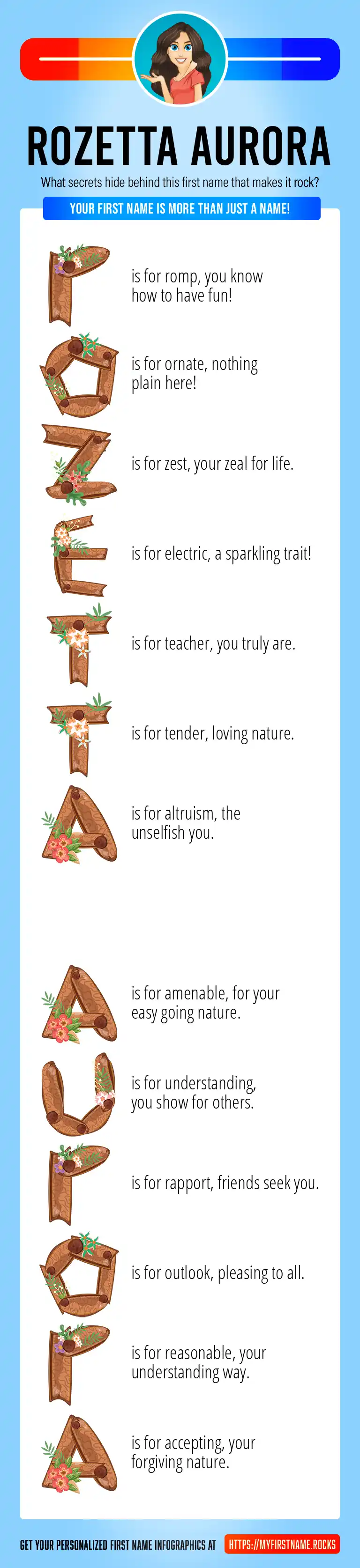 ROZETTA AURORA

What secrets hide behind this first name that makes it rock?

YOUR FIRST NAME IS MORE THAN JUST A NAME!

R is for romp, you know how to have fun!

O is for ornate, nothing plain here!

Z is for zest, your zeal for life.

E is for electric, a sparkling trait!

T is for teacher, you truly are.

T is for tender, loving nature.

A is for altruism, the unselfish you.

A is for amenable, for your easy going nature.

U is for understanding, you show for others.

R is for rapport, friends seek you.

O is for outlook, pleasing to all.

R is for reasonable, your understanding way.

A is for accepting, your forgiving nature.

GET YOUR PERSONALIZED FIRST NAME INFOGRAPHICS AT HTTPS://MYFIRSTNAME.ROCKS