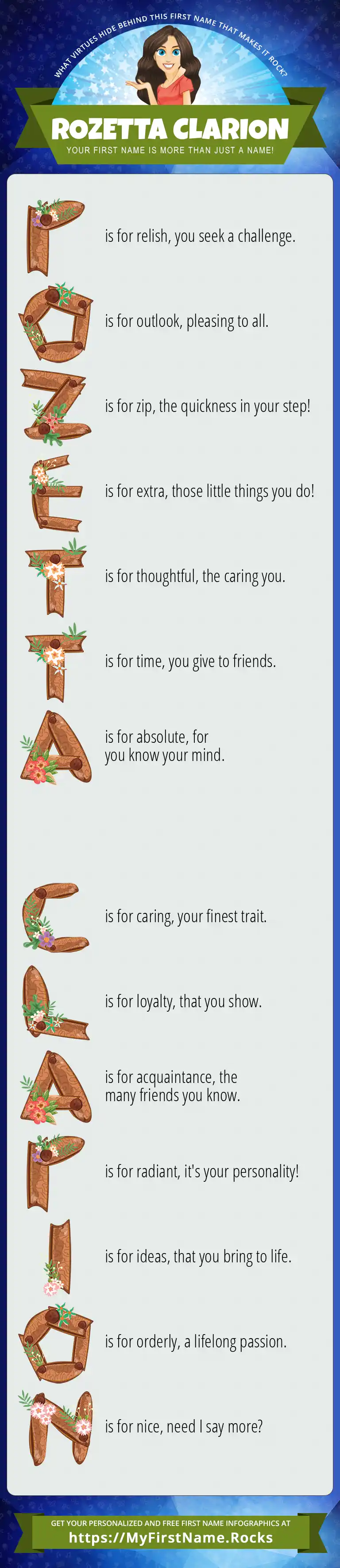 WHAT VIRTUES HIDE BEHIND THIS FIRST NAME THAT MAKES IT ROCK?

ROZETTA CLARION

YOUR FIRST NAME IS MORE THAN JUST A NAME!

R is for relish, you seek a challenge.

O is for outlook, pleasing to all.

Z is for zip, the quickness in your step!

E is for extra, those little things you do!

T is for thoughtful, the caring you.

T is for time, you give to friends.

A is for absolute, for you know your mind.

C is for caring, your finest trait.

L is for loyalty, that you show.

A is for acquaintance, the many friends you know.

R is for radiant, it's your personality!

I is for ideas, that you bring to life.

O is for orderly, a lifelong passion.

N is for nice, need I say more?

GET YOUR PERSONALIZED AND FREE FIRST NAME INFOGRAPHICS AT
https://MyFirstName.Rocks