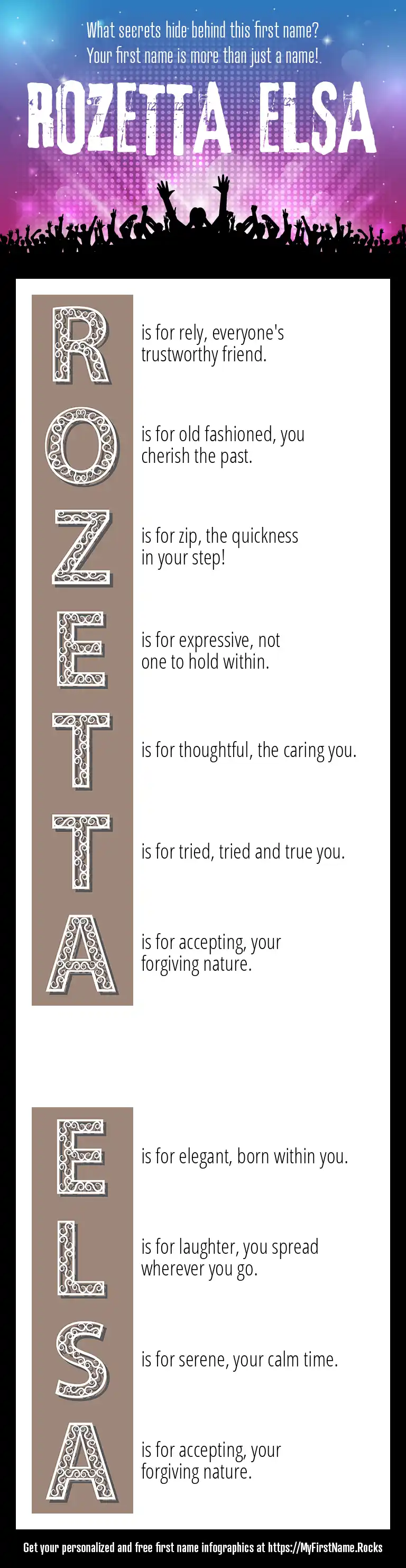 What secrets hide behind this first name?
Your first name is more than just a name!

ROZETTA ELSA

R is for rely, everyone's trustworthy friend.

O is for old fashioned, you cherish the past.

Z is for zip, the quickness in your step!

E is for expressive, not one to hold within.

T is for thoughtful, the caring you.

T is for tried, tried and true you.

A is for accepting, your forgiving nature.

E is for elegant, born within you.

L is for laughter, you spread wherever you go.

S is for serene, your calm time.

A is for accepting, your forgiving nature.

Get your personalized and free first name infographics at https://MyFirstName.Rocks