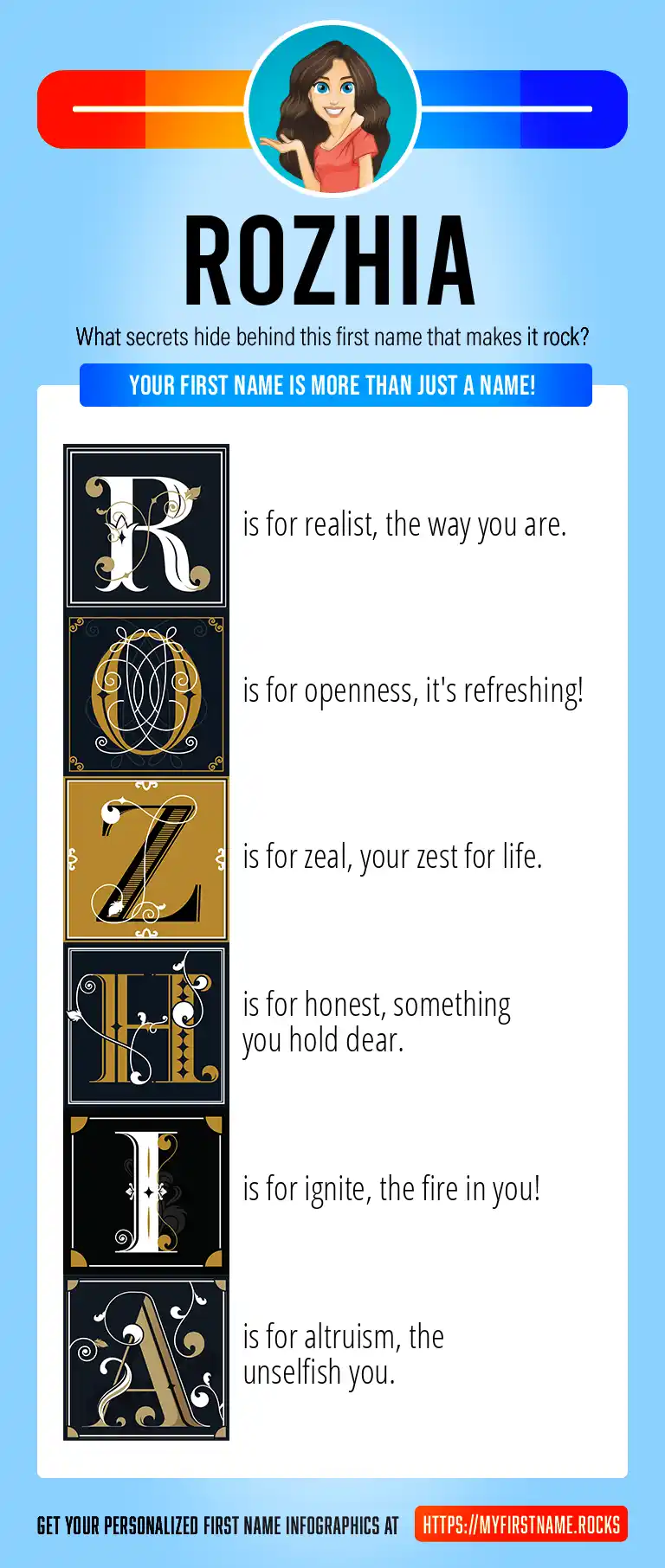 ROZHIA

What secrets hide behind this first name that makes it rock?

YOUR FIRST NAME IS MORE THAN JUST A NAME!

R is for realist, the way you are.

O is for openness, it's refreshing!

Z is for zeal, your zest for life.

H is for honest, something you hold dear.

I is for ignite, the fire in you!

A is for altruism, the unselfish you.

GET YOUR PERSONALIZED FIRST NAME INFOGRAPHICS AT HTTPS://MYFIRSTNAME.ROCKS