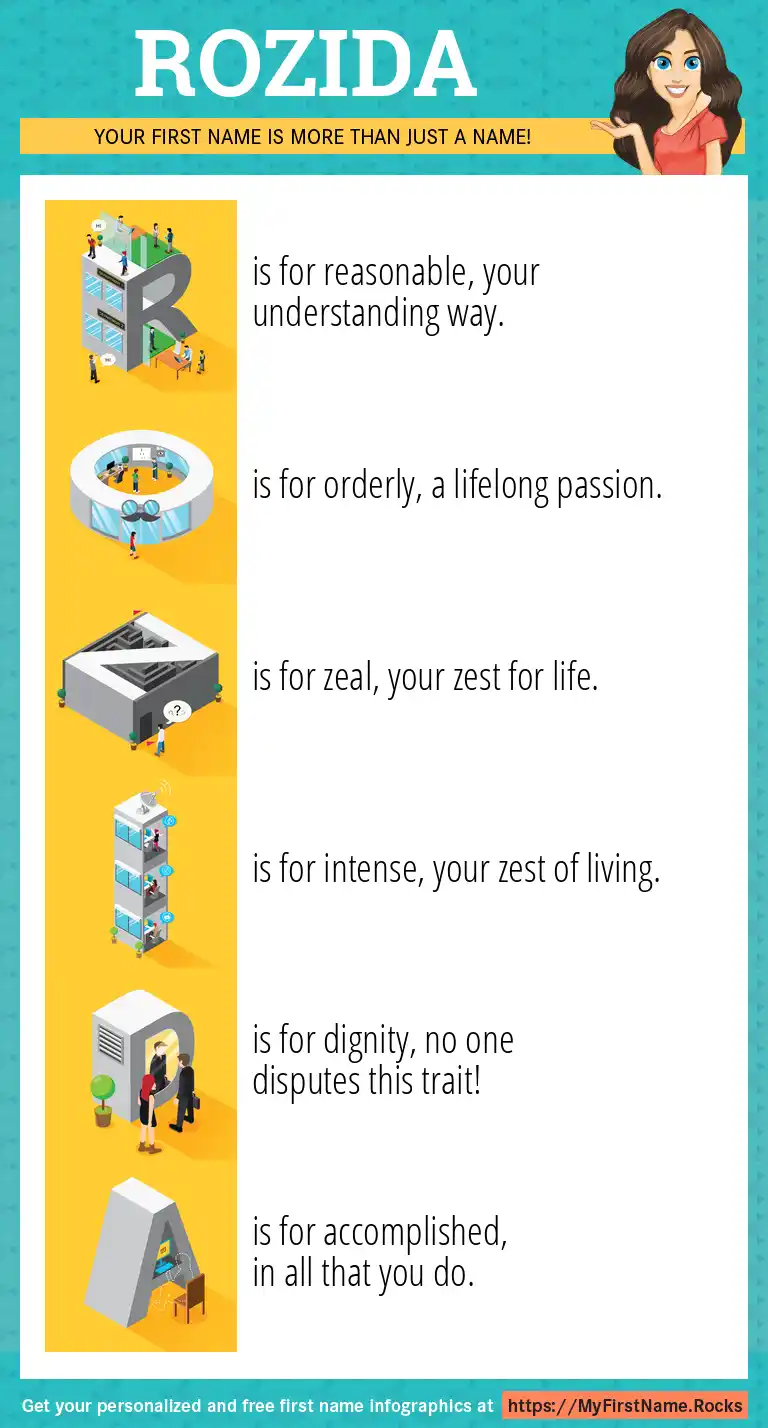 ROZIDA

YOUR FIRST NAME IS MORE THAN JUST A NAME!

R is for reasonable, your understanding way.

O is for orderly, a lifelong passion.

Z is for zeal, your zest for life.

I is for intense, your zest of living.

D is for dignity, no one disputes this trait!

A is for accomplished, in all that you do.

Get your personalized and free first name infographics at https://MyFirstName.Rocks