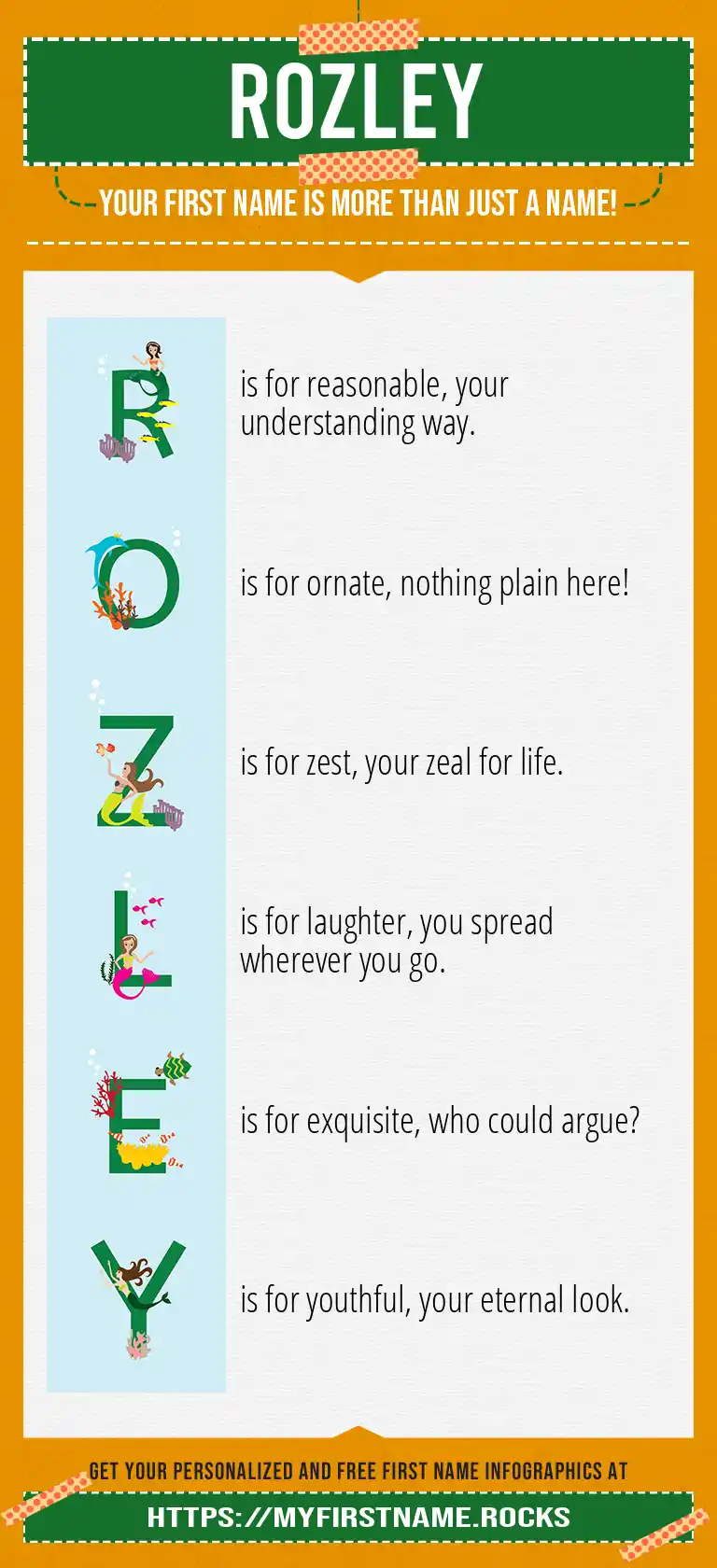 ROZLEY

YOUR FIRST NAME IS MORE THAN JUST A NAME!

R is for reasonable, your understanding way.

O is for ornate, nothing plain here!

Z is for zest, your zeal for life.

L is for laughter, you spread wherever you go.

E is for exquisite, who could argue?

Y is for youthful, your eternal look.

GET YOUR PERSONALIZED AND FREE FIRST NAME INFOGRAPHICS AT

HTTPS://MYFIRSTNAME.ROCKS