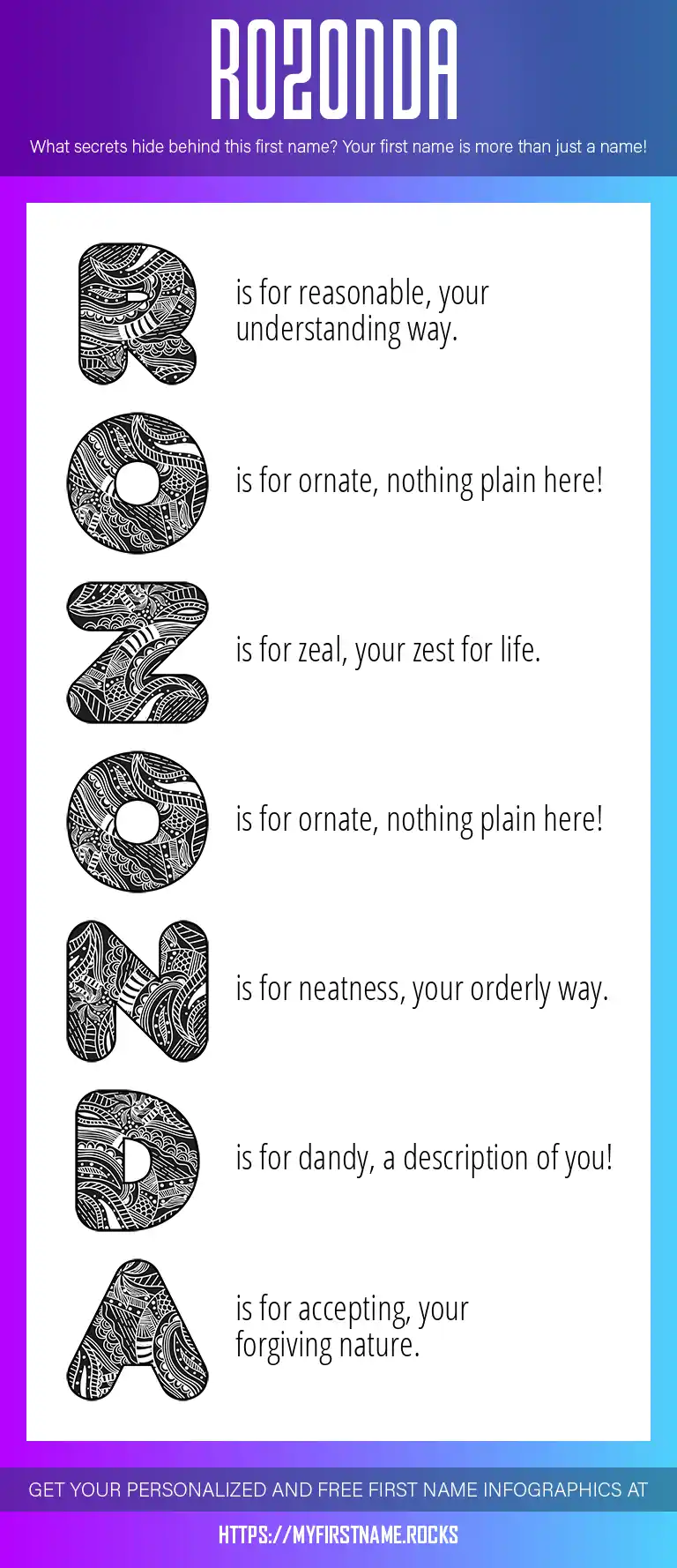 ROZONDA

What secrets hide behind this first name? Your first name is more than just a name!

R is for reasonable, your understanding way.

O is for ornate, nothing plain here!

Z is for zeal, your zest for life.

O is for ornate, nothing plain here!

N is for neatness, your orderly way.

D is for dandy, a description of you!

A is for accepting, your forgiving nature.

GET YOUR PERSONALIZED AND FREE FIRST NAME INFOGRAPHICS AT

HTTPS://MYFIRSTNAME.ROCKS