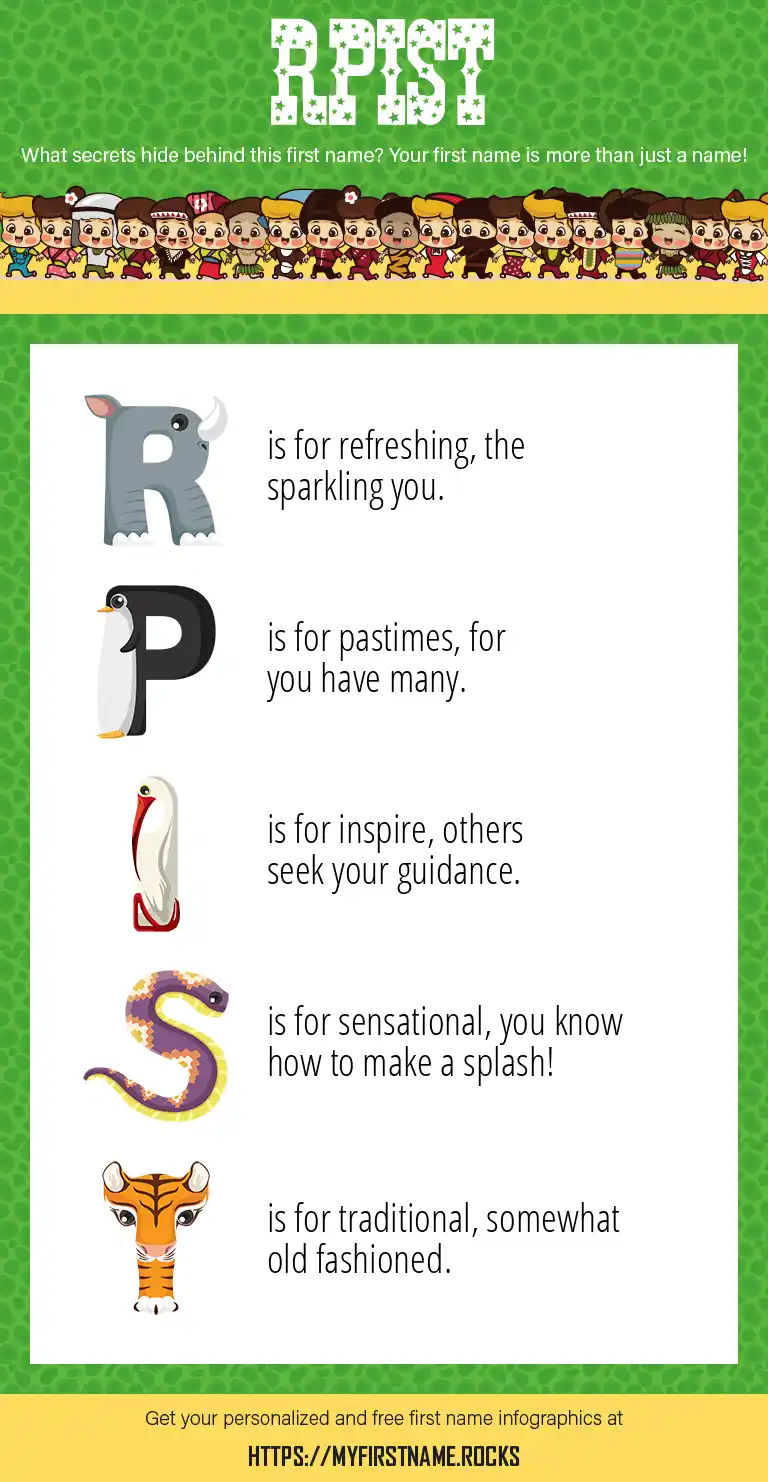 RPIST

What secrets hide behind this first name? Your first name is more than just a name!

R is for refreshing, the sparkling you.

P is for pastimes, for you have many.

I is for inspire, others seek your guidance.

S is for sensational, you know how to make a splash!

T is for traditional, somewhat old fashioned.

Get your personalized and free first name infographics at

HTTPS://MYFIRSTNAME.ROCKS