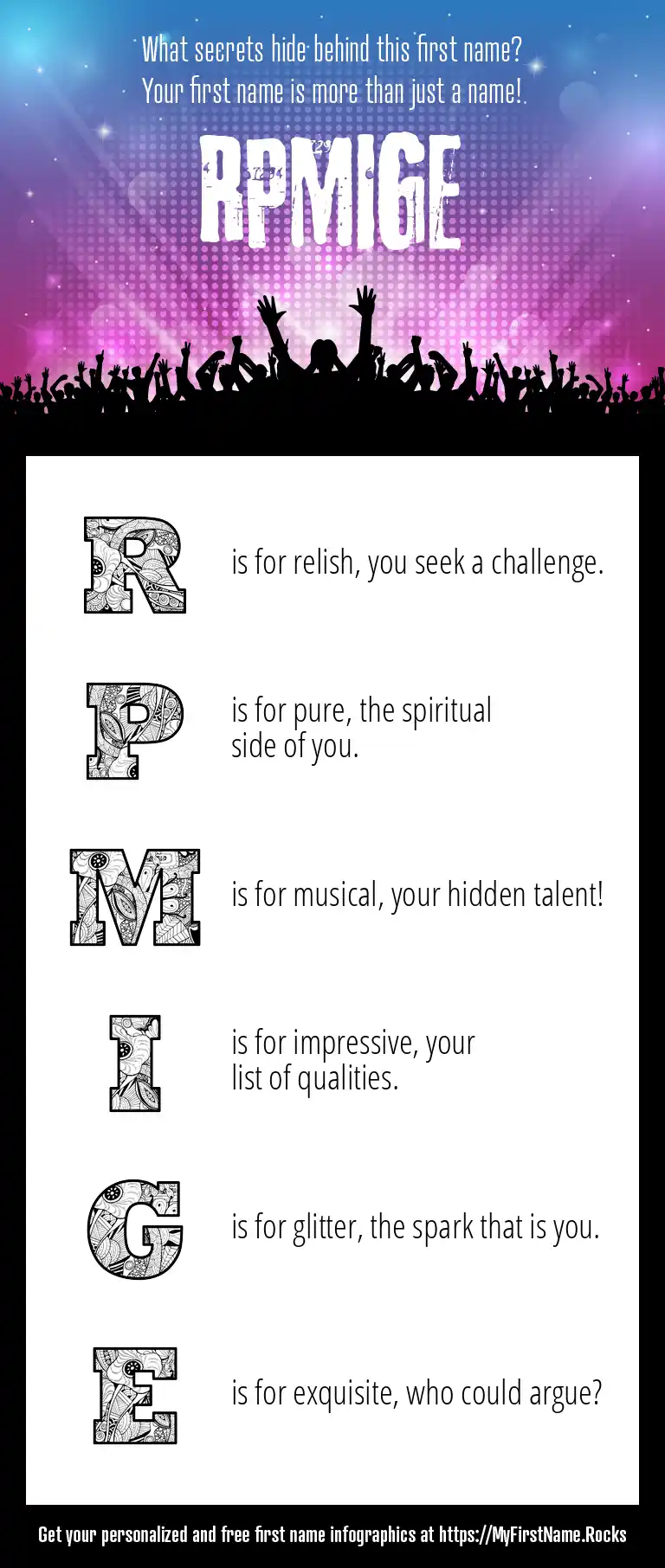 What secrets hide behind this first name?
Your first name is more than just a name!

RPMIGE

R is for relish, you seek a challenge.

P is for pure, the spiritual side of you.

M is for musical, your hidden talent!

I is for impressive, your list of qualities.

G is for glitter, the spark that is you.

E is for exquisite, who could argue?

Get your personalized and free first name infographics at https://MyFirstName.Rocks