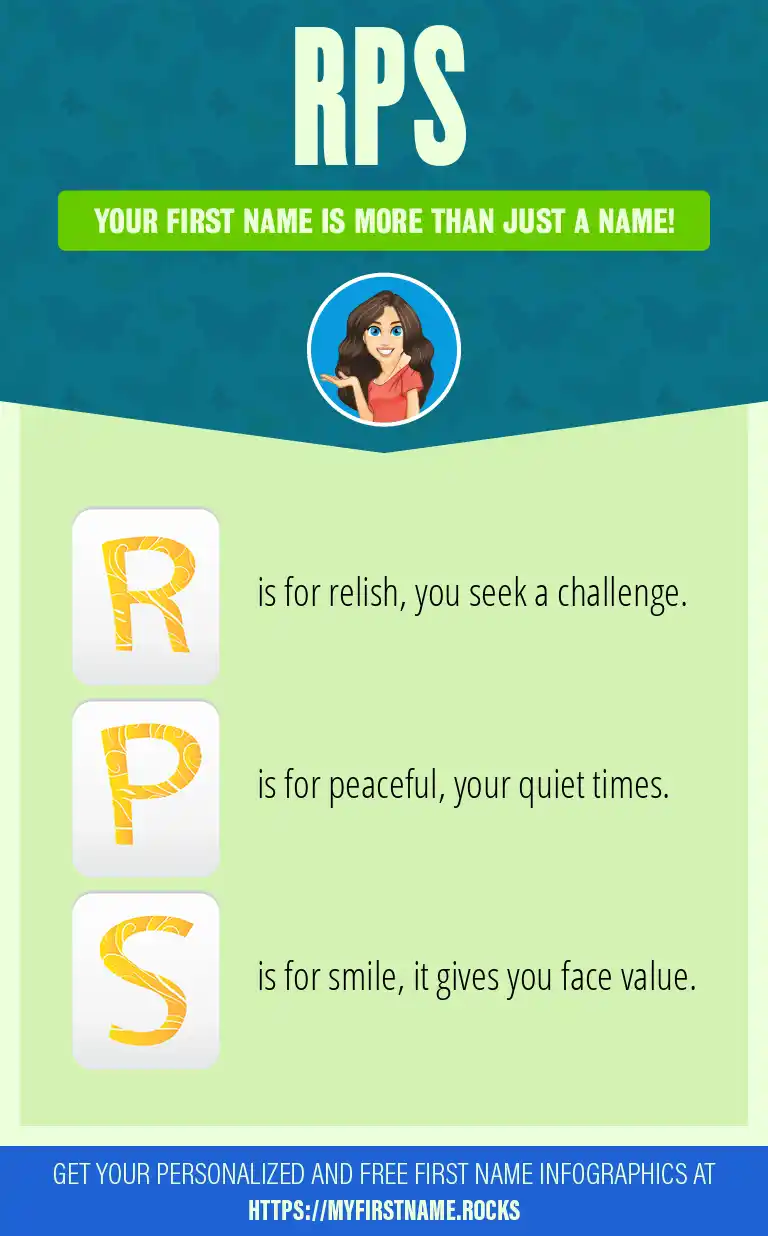 RPS

YOUR FIRST NAME IS MORE THAN JUST A NAME!

R is for relish, you seek a challenge.

P is for peaceful, your quiet times.

S is for smile, it gives you face value.

GET YOUR PERSONALIZED AND FREE FIRST NAME INFOGRAPHICS AT HTTPS://MYFIRSTNAME.ROCKS