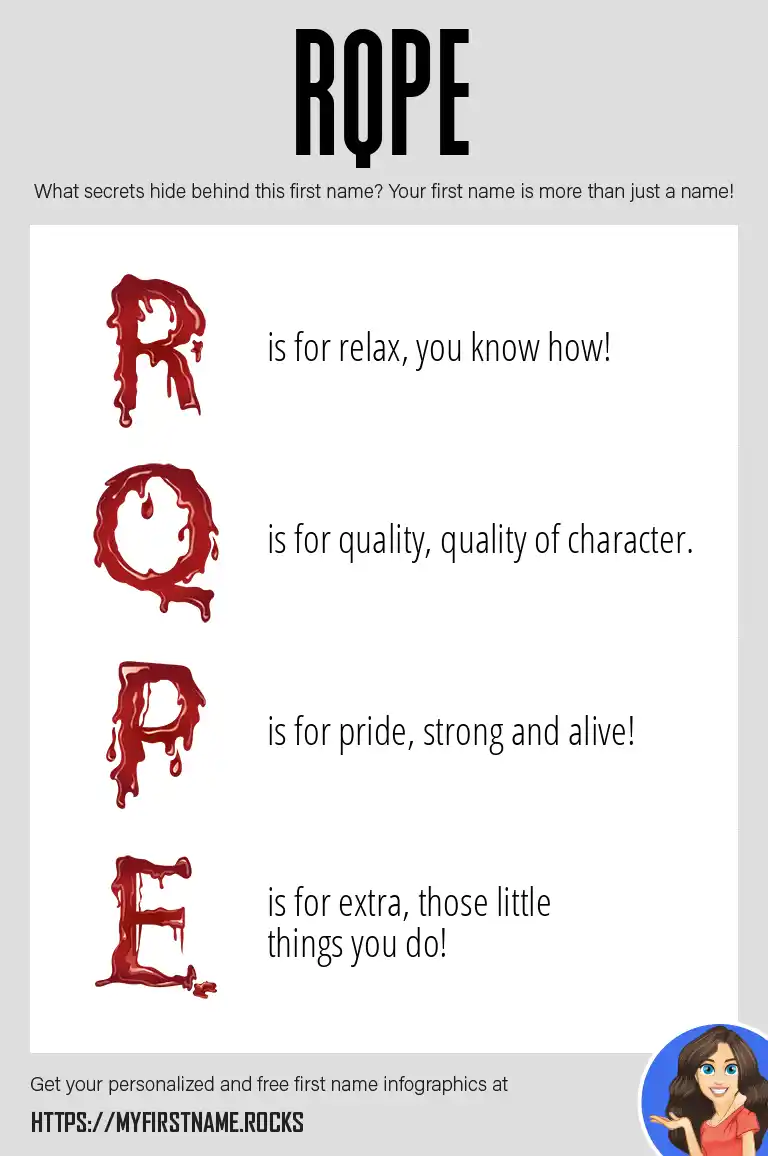 RQPE

What secrets hide behind this first name? Your first name is more than just a name!

R is for relax, you know how!

Q is for quality, quality of character.

P is for pride, strong and alive!

E is for extra, those little things you do!

Get your personalized and free first name infographics at

HTTPS://MYFIRSTNAME.ROCKS