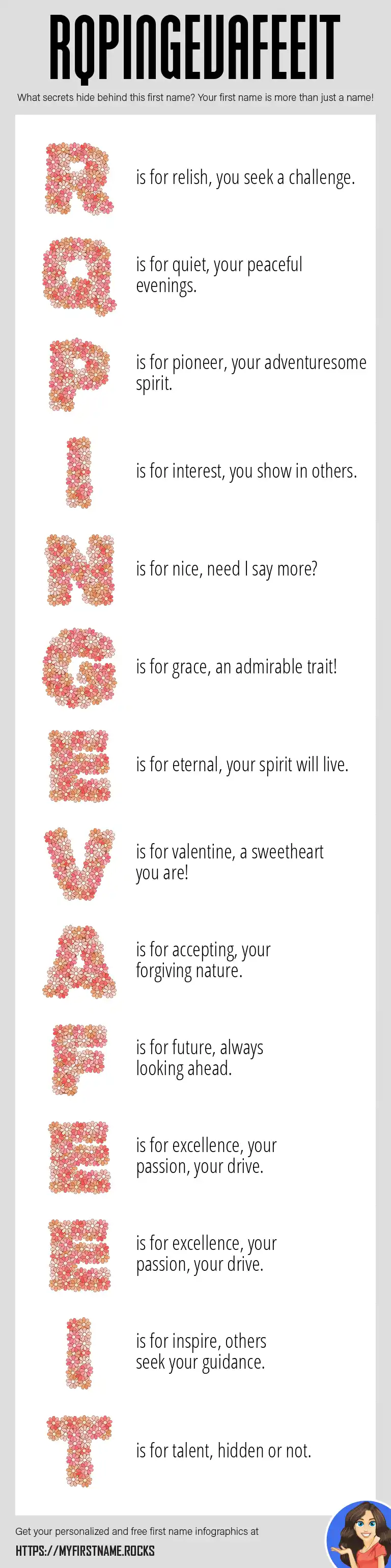 RQPINGEVAFEEIT

What secrets hide behind this first name? Your first name is more than just a name!

R is for relish, you seek a challenge.

Q is for quiet, your peaceful evenings.

P is for pioneer, your adventuresome spirit.

I is for interest, you show in others.

N is for nice, need I say more?

G is for grace, an admirable trait!

E is for eternal, your spirit will live.

V is for valentine, a sweetheart you are!

A is for accepting, your forgiving nature.

F is for future, always looking ahead.

E is for excellence, your passion, your drive.

E is for excellence, your passion, your drive.

I is for inspire, others seek your guidance.

T is for talent, hidden or not.

Get your personalized and free first name infographics at

HTTPS://MYFIRSTNAME.ROCKS