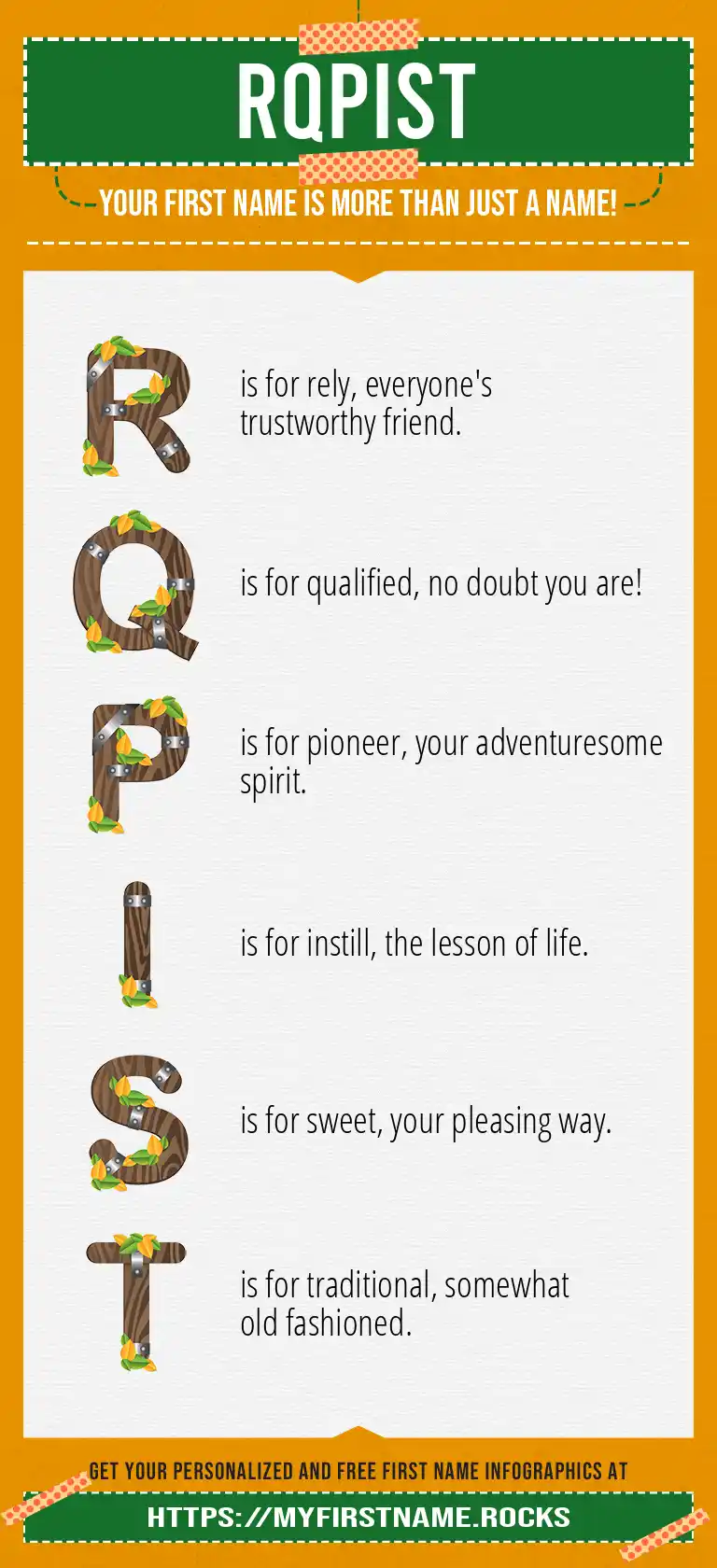 RQPIST

YOUR FIRST NAME IS MORE THAN JUST A NAME!

R is for rely, everyone's trustworthy friend.

Q is for qualified, no doubt you are!

P is for pioneer, your adventuresome spirit.

I is for instill, the lesson of life.

S is for sweet, your pleasing way.

T is for traditional, somewhat old fashioned.

GET YOUR PERSONALIZED AND FREE FIRST NAME INFOGRAPHICS AT

HTTPS://MYFIRSTNAME.ROCKS