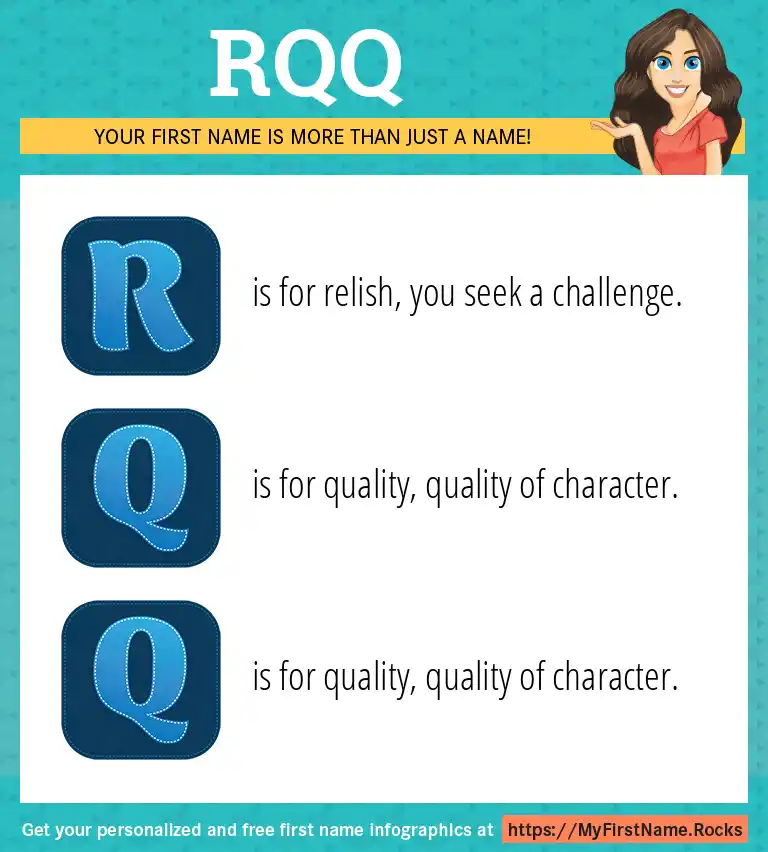 RQQ

YOUR FIRST NAME IS MORE THAN JUST A NAME!

R is for relish, you seek a challenge.

Q is for quality, quality of character.

Q is for quality, quality of character.

Get your personalized and free first name infographics at https://MyFirstName.Rocks