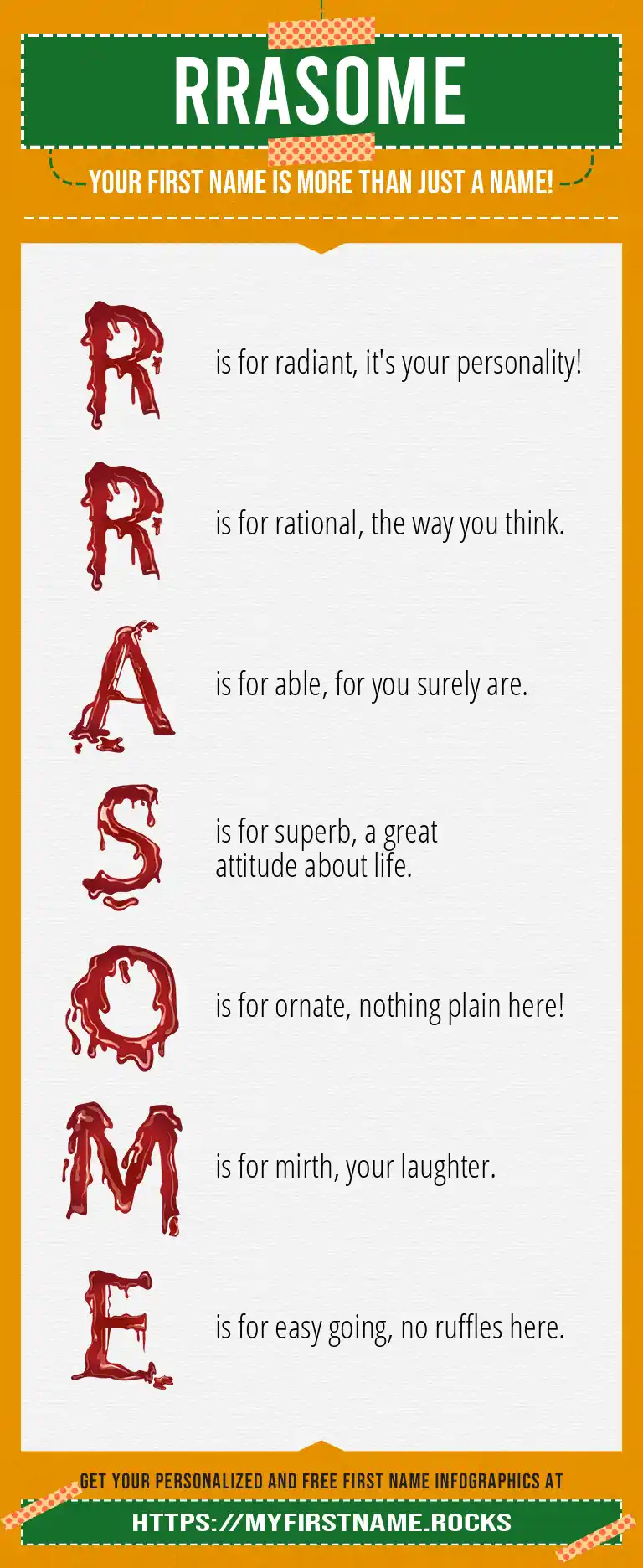 RRASOME

YOUR FIRST NAME IS MORE THAN JUST A NAME!

R is for radiant, it's your personality!

R is for rational, the way you think.

A is for able, for you surely are.

S is for superb, a great attitude about life.

O is for ornate, nothing plain here!

M is for mirth, your laughter.

E is for easy going, no ruffles here.

GET YOUR PERSONALIZED AND FREE FIRST NAME INFOGRAPHICS AT

HTTPS://MYFIRSTNAME.ROCKS