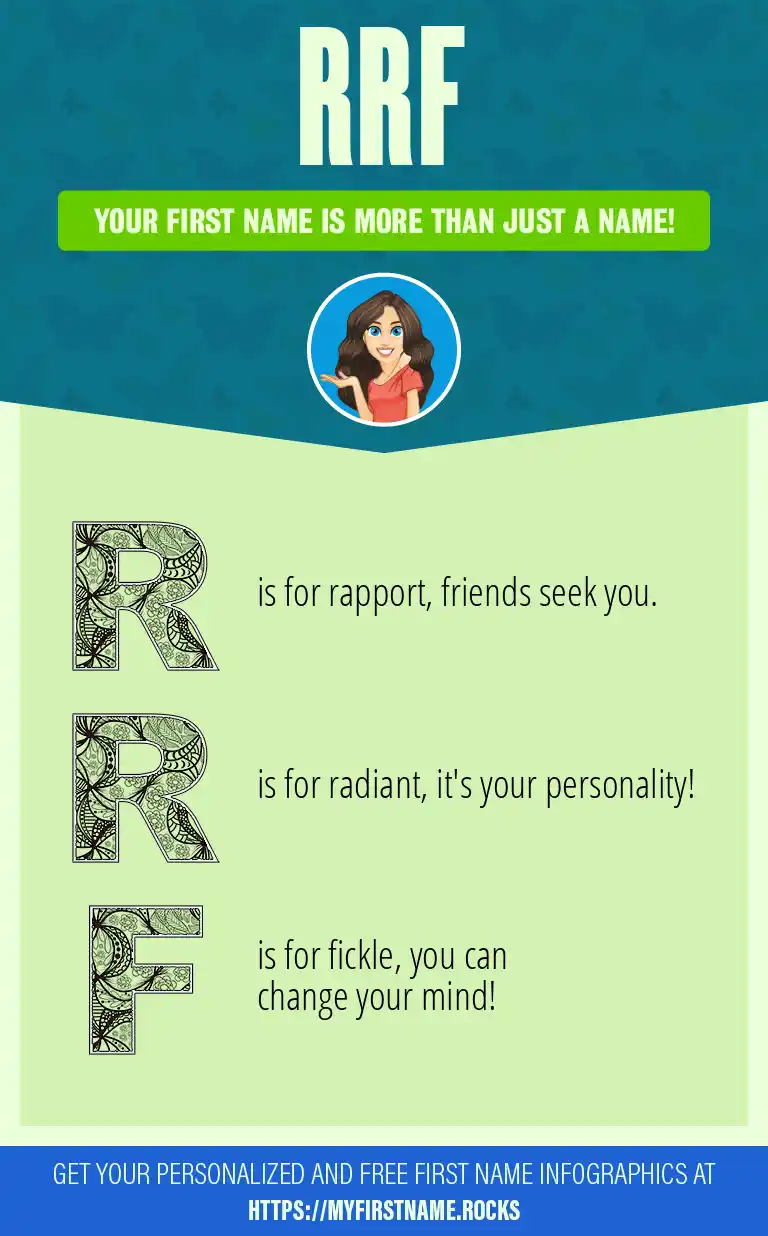 RRF

YOUR FIRST NAME IS MORE THAN JUST A NAME!

R is for rapport, friends seek you.

R is for radiant, it's your personality!

F is for fickle, you can change your mind!

GET YOUR PERSONALIZED AND FREE FIRST NAME INFOGRAPHICS AT HTTPS://MYFIRSTNAME.ROCKS