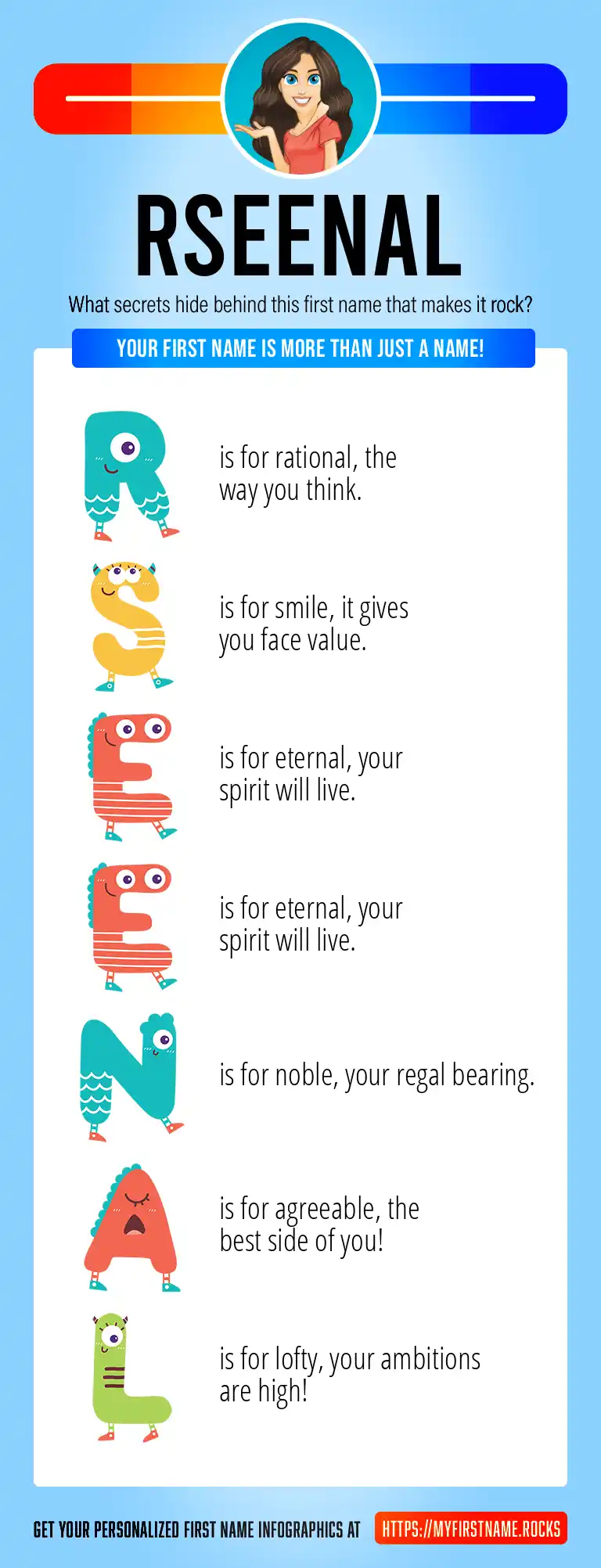 RSEENAL

What secrets hide behind this first name that makes it rock?

YOUR FIRST NAME IS MORE THAN JUST A NAME!

R is for rational, the way you think.

S is for smile, it gives you face value.

E is for eternal, your spirit will live.

E is for eternal, your spirit will live.

N is for noble, your regal bearing.

A is for agreeable, the best side of you!

L is for lofty, your ambitions are high!

GET YOUR PERSONALIZED FIRST NAME INFOGRAPHICS AT HTTPS://MYFIRSTNAME.ROCKS