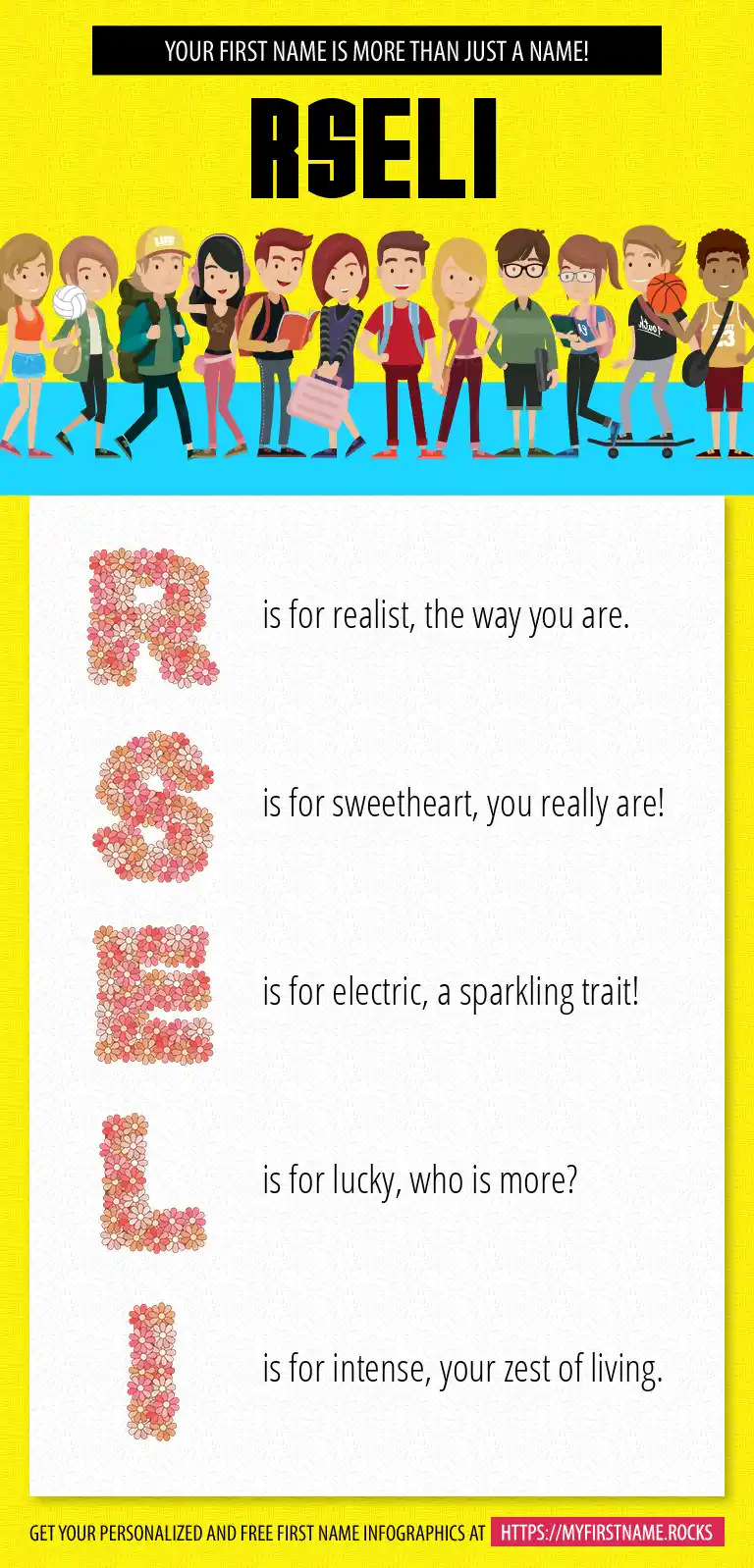 YOUR FIRST NAME IS MORE THAN JUST A NAME!

RSELI

R is for realist, the way you are.

S is for sweetheart, you really are!

E is for electric, a sparkling trait!

L is for lucky, who is more?

I is for intense, your zest of living.

GET YOUR PERSONALIZED AND FREE FIRST NAME INFOGRAPHICS AT HTTPS://MYFIRSTNAME.ROCKS