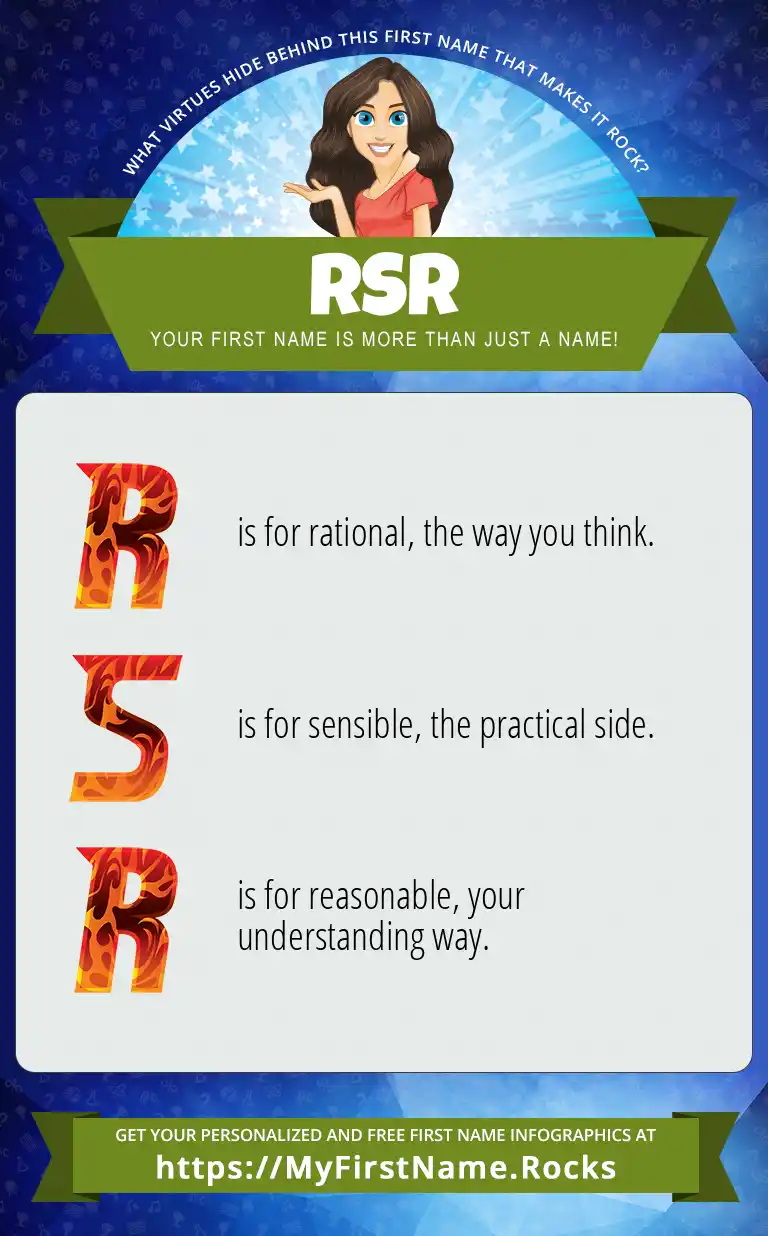 WHAT VIRTUES HIDE BEHIND THIS FIRST NAME THAT MAKES IT ROCK?

RSR

YOUR FIRST NAME IS MORE THAN JUST A NAME!

R is for rational, the way you think.

S is for sensible, the practical side.

R is for reasonable, your understanding way.

GET YOUR PERSONALIZED AND FREE FIRST NAME INFOGRAPHICS AT
https://MyFirstName.Rocks