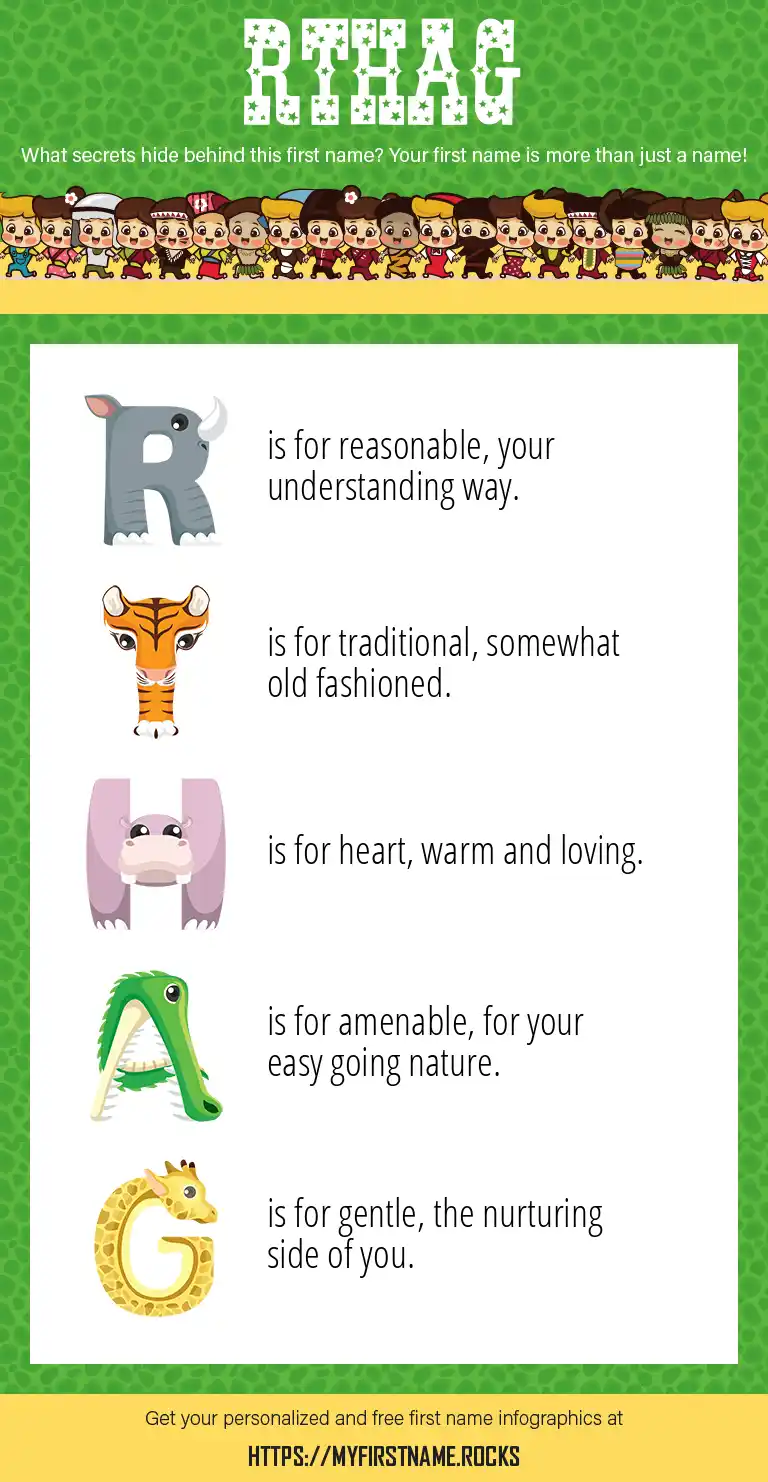 RTHAG

What secrets hide behind this first name? Your first name is more than just a name!

R is for reasonable, your understanding way.

T is for traditional, somewhat old fashioned.

H is for heart, warm and loving.

A is for amenable, for your easy going nature.

G is for gentle, the nurturing side of you.

Get your personalized and free first name infographics at

HTTPS://MYFIRSTNAME.ROCKS