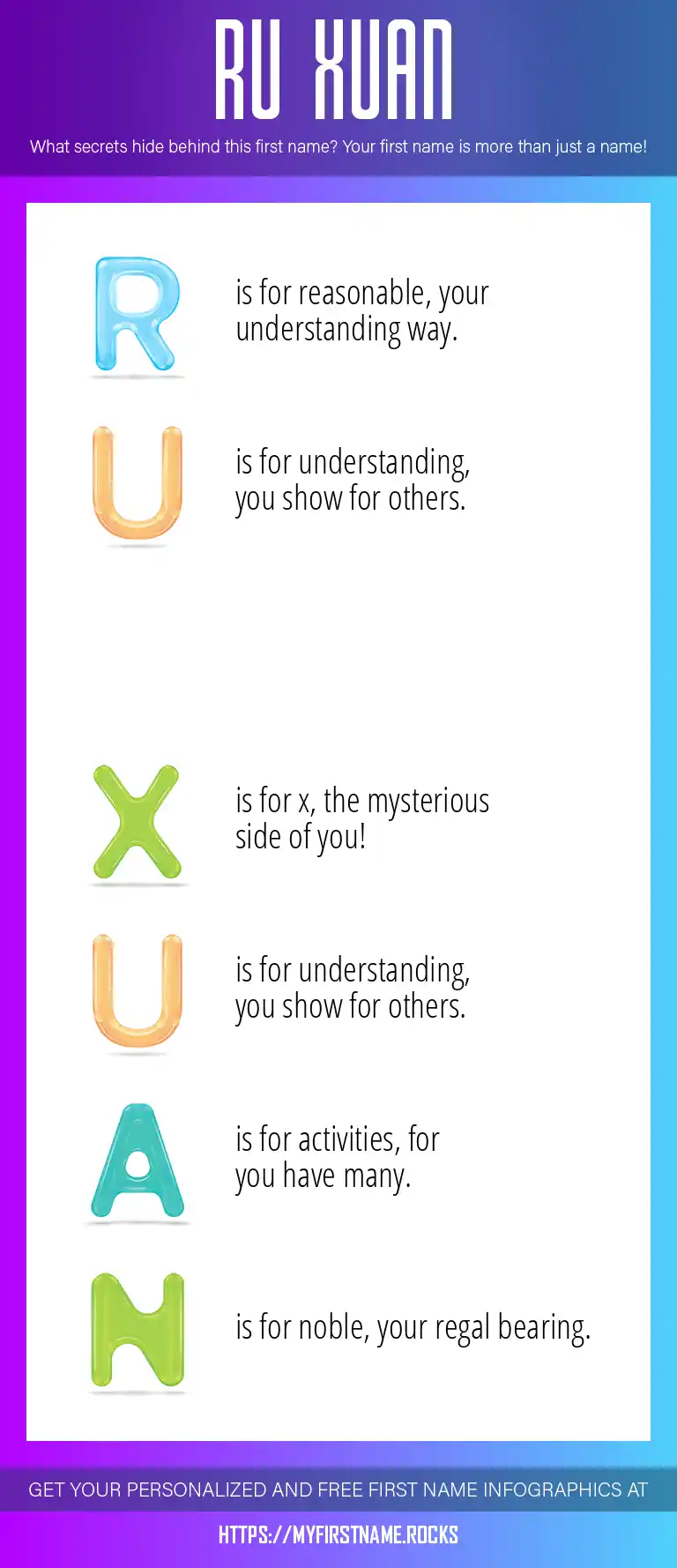 RU XUAN

What secrets hide behind this first name? Your first name is more than just a name!

R is for reasonable, your understanding way.

U is for understanding, you show for others.

X is for x, the mysterious side of you!

U is for understanding, you show for others.

A is for activities, for you have many.

N is for noble, your regal bearing.

GET YOUR PERSONALIZED AND FREE FIRST NAME INFOGRAPHICS AT

HTTPS://MYFIRSTNAME.ROCKS