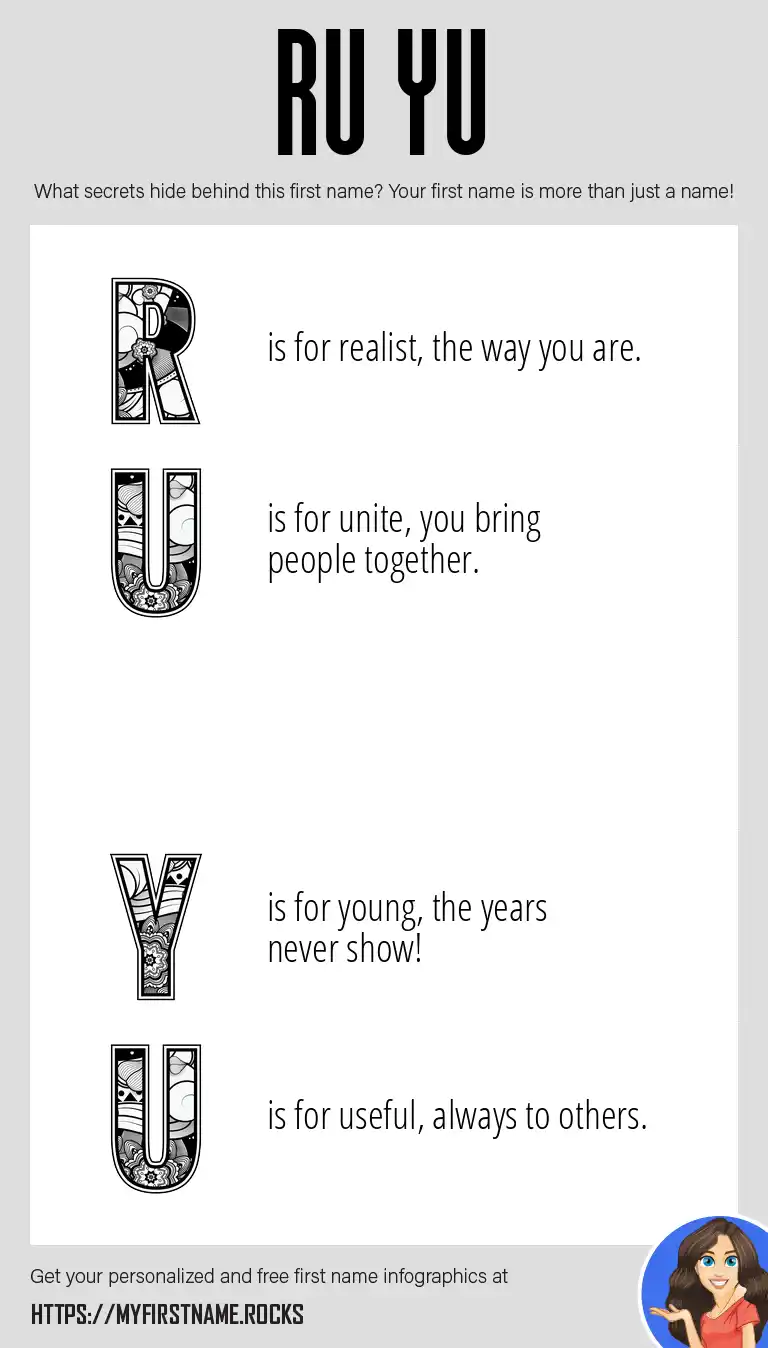 RU YU

What secrets hide behind this first name? Your first name is more than just a name!

R is for realist, the way you are.

U is for unite, you bring people together.

Y is for young, the years never show!

U is for useful, always to others.

Get your personalized and free first name infographics at

HTTPS://MYFIRSTNAME.ROCKS