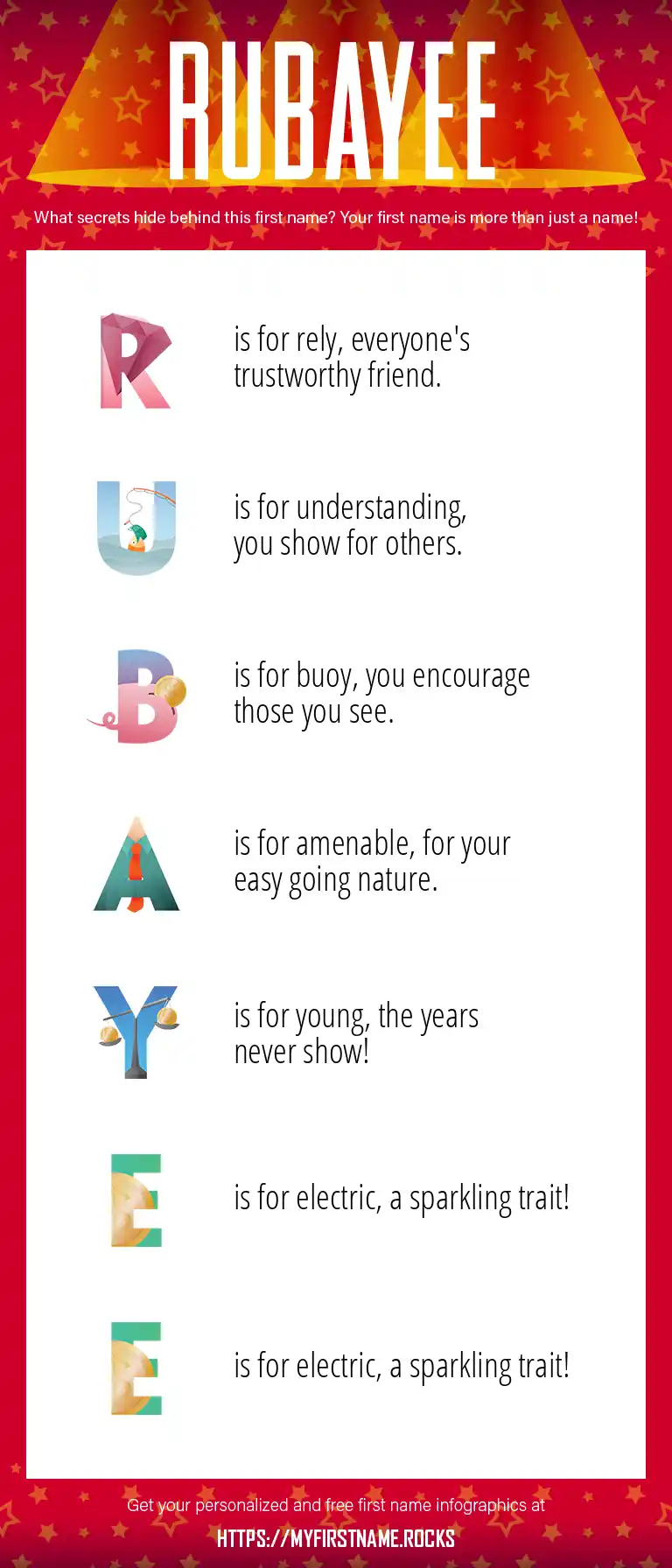 RUBAYEE

What secrets hide behind this first name? Your first name is more than just a name!

R is for rely, everyone's trustworthy friend.

U is for understanding, you show for others.

B is for buoy, you encourage those you see.

A is for amenable, for your easy going nature.

Y is for young, the years never show!

E is for electric, a sparkling trait!

E is for electric, a sparkling trait!

Get your personalized and free first name infographics at

HTTPS://MYFIRSTNAME.ROCKS