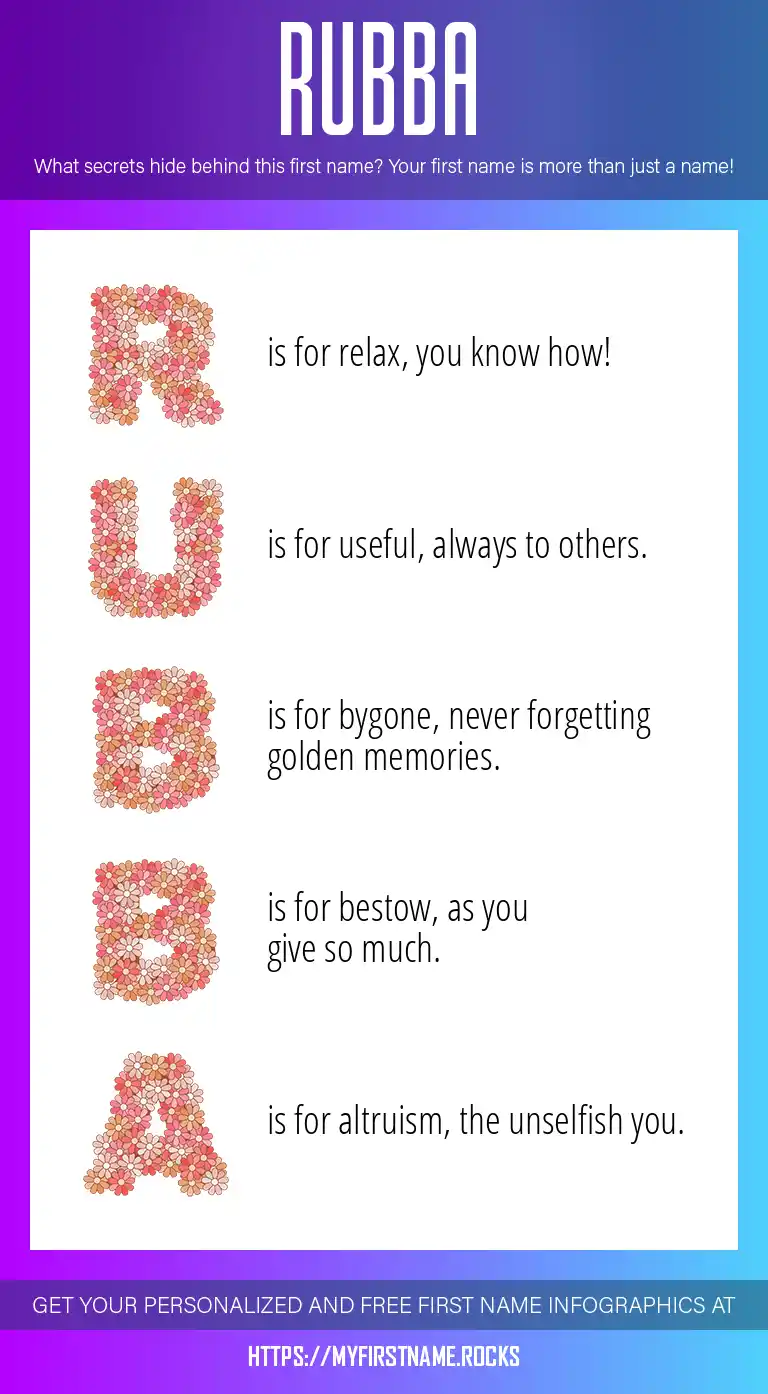 RUBBA

What secrets hide behind this first name? Your first name is more than just a name!

R is for relax, you know how!

U is for useful, always to others.

B is for bygone, never forgetting golden memories.

B is for bestow, as you give so much.

A is for altruism, the unselfish you.

GET YOUR PERSONALIZED AND FREE FIRST NAME INFOGRAPHICS AT

HTTPS://MYFIRSTNAME.ROCKS