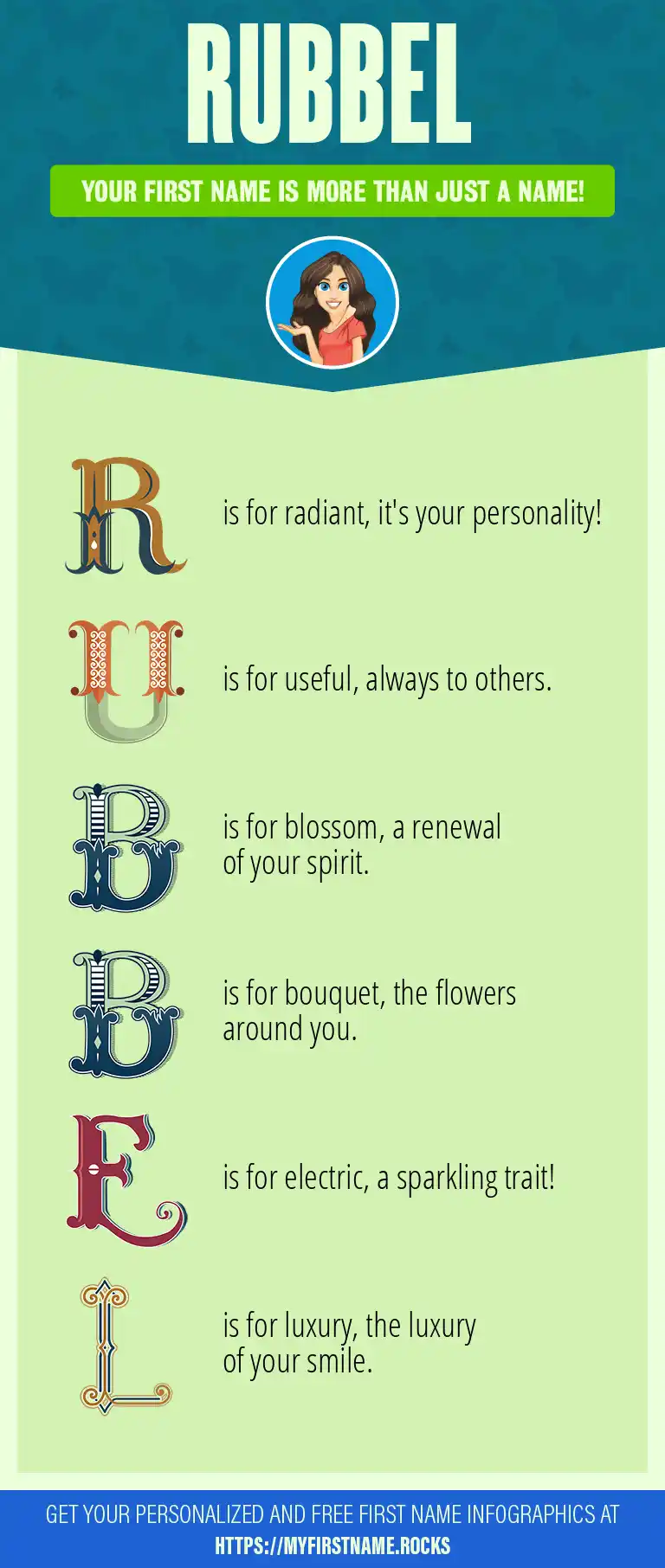 RUBBEL

YOUR FIRST NAME IS MORE THAN JUST A NAME!

R is for radiant, it's your personality!

U is for useful, always to others.

B is for blossom, a renewal of your spirit.

B is for bouquet, the flowers around you.

E is for electric, a sparkling trait!

L is for luxury, the luxury of your smile.

GET YOUR PERSONALIZED AND FREE FIRST NAME INFOGRAPHICS AT HTTPS://MYFIRSTNAME.ROCKS