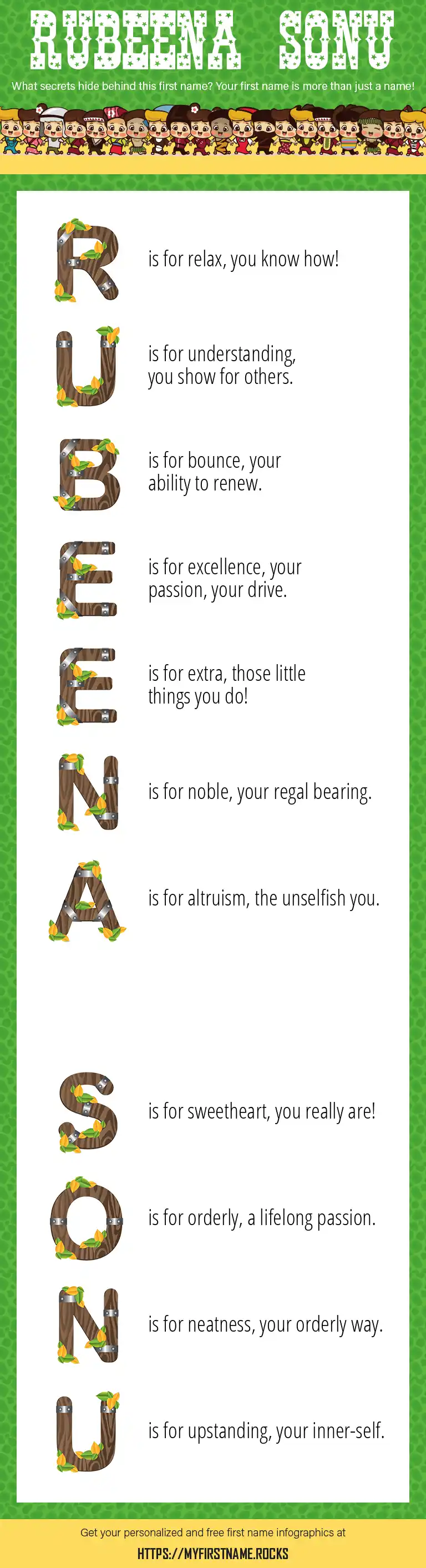 RUBEENA SONU

What secrets hide behind this first name? Your first name is more than just a name!

R is for relax, you know how!

U is for understanding, you show for others.

B is for bounce, your ability to renew.

E is for excellence, your passion, your drive.

E is for extra, those little things you do!

N is for noble, your regal bearing.

A is for altruism, the unselfish you.

S is for sweetheart, you really are!

O is for orderly, a lifelong passion.

N is for neatness, your orderly way.

U is for upstanding, your inner-self.

Get your personalized and free first name infographics at
HTTPS://MYFIRSTNAME.ROCKS