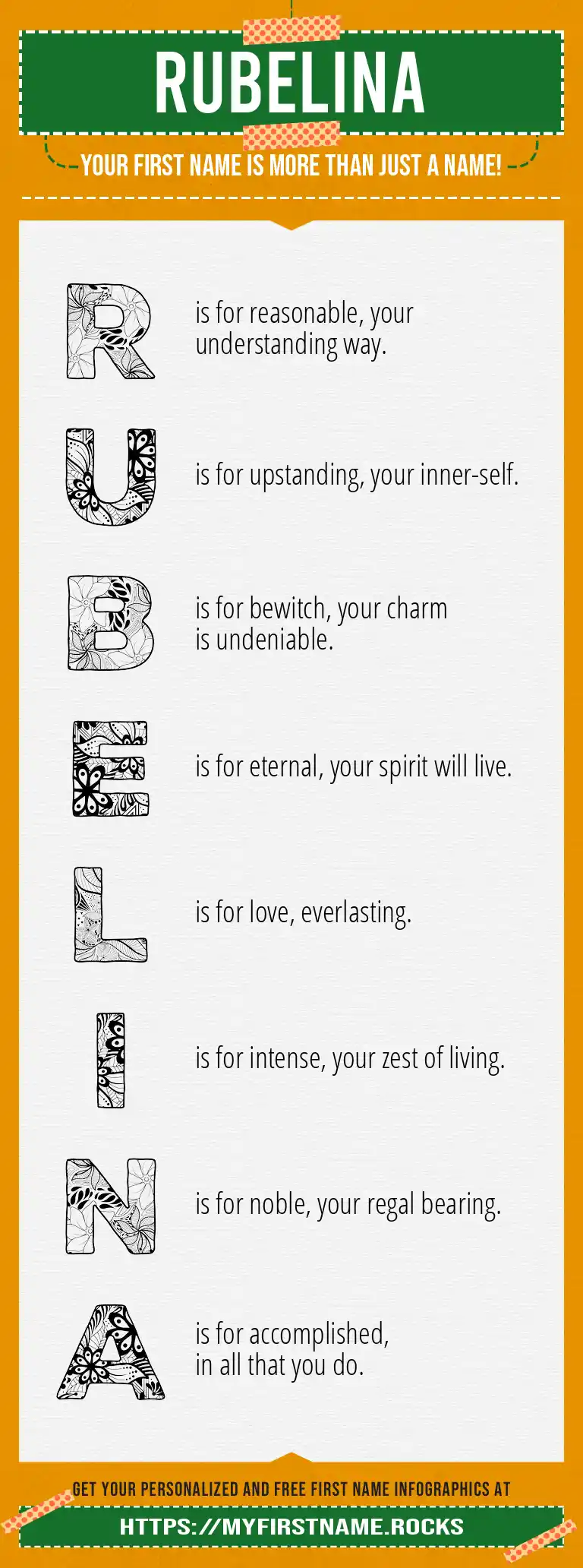 RUBELINA

YOUR FIRST NAME IS MORE THAN JUST A NAME!

R is for reasonable, your understanding way.

U is for upstanding, your inner-self.

B is for bewitch, your charm is undeniable.

E is for eternal, your spirit will live.

L is for love, everlasting.

I is for intense, your zest of living.

N is for noble, your regal bearing.

A is for accomplished, in all that you do.

GET YOUR PERSONALIZED AND FREE FIRST NAME INFOGRAPHICS AT

HTTPS://MYFIRSTNAME.ROCKS