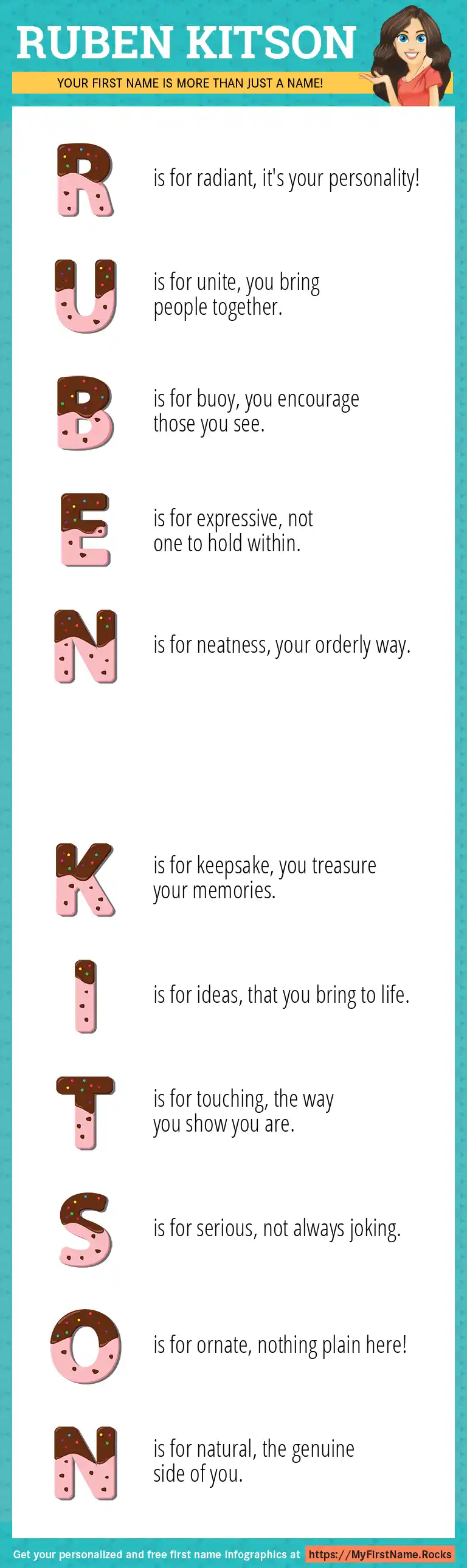 RUBEN KITSON

YOUR FIRST NAME IS MORE THAN JUST A NAME!

R is for radiant, it's your personality!

U is for unite, you bring people together.

B is for buoy, you encourage those you see.

E is for expressive, not one to hold within.

N is for neatness, your orderly way.

K is for keepsake, you treasure your memories.

I is for ideas, that you bring to life.

T is for touching, the way you show you are.

S is for serious, not always joking.

O is for ornate, nothing plain here!

N is for natural, the genuine side of you.

Get your personalized and free first name infographics at https://MyFirstName.Rocks