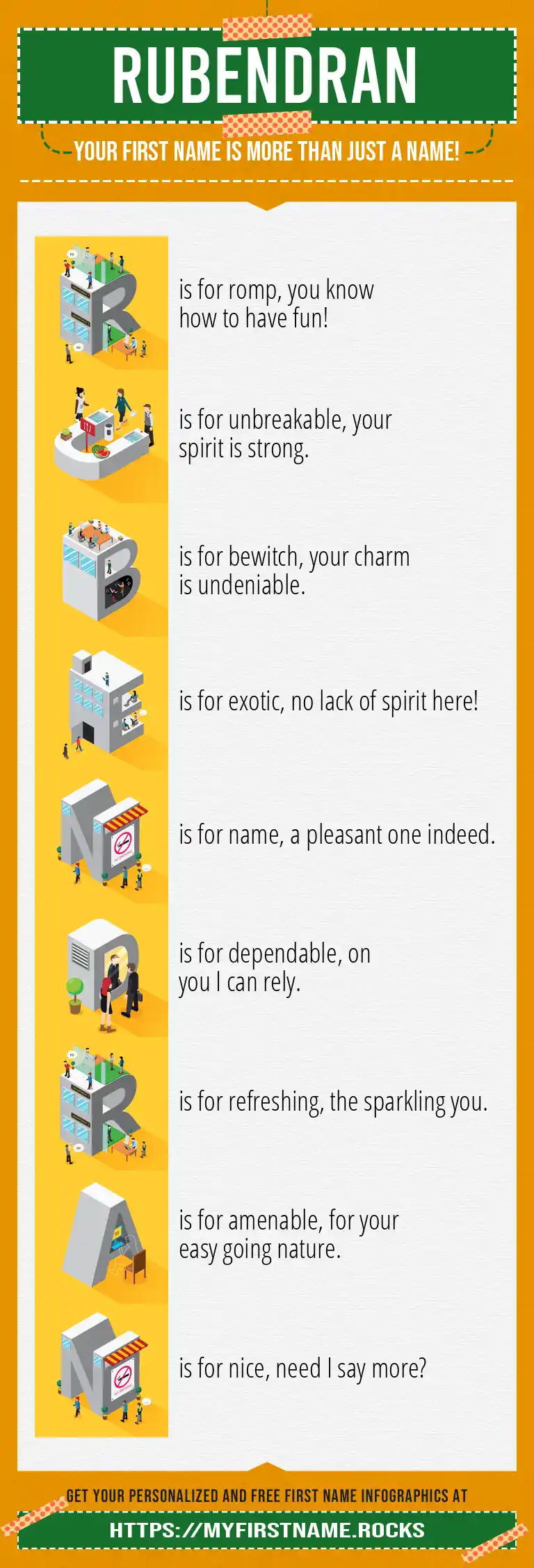 RUBENDRAN

YOUR FIRST NAME IS MORE THAN JUST A NAME!

R is for romp, you know how to have fun!

U is for unbreakable, your spirit is strong.

B is for bewitch, your charm is undeniable.

E is for exotic, no lack of spirit here!

N is for name, a pleasant one indeed.

D is for dependable, on you I can rely.

R is for refreshing, the sparkling you.

A is for amenable, for your easy going nature.

N is for nice, need I say more?

GET YOUR PERSONALIZED AND FREE FIRST NAME INFOGRAPHICS AT

HTTPS://MYFIRSTNAME.ROCKS