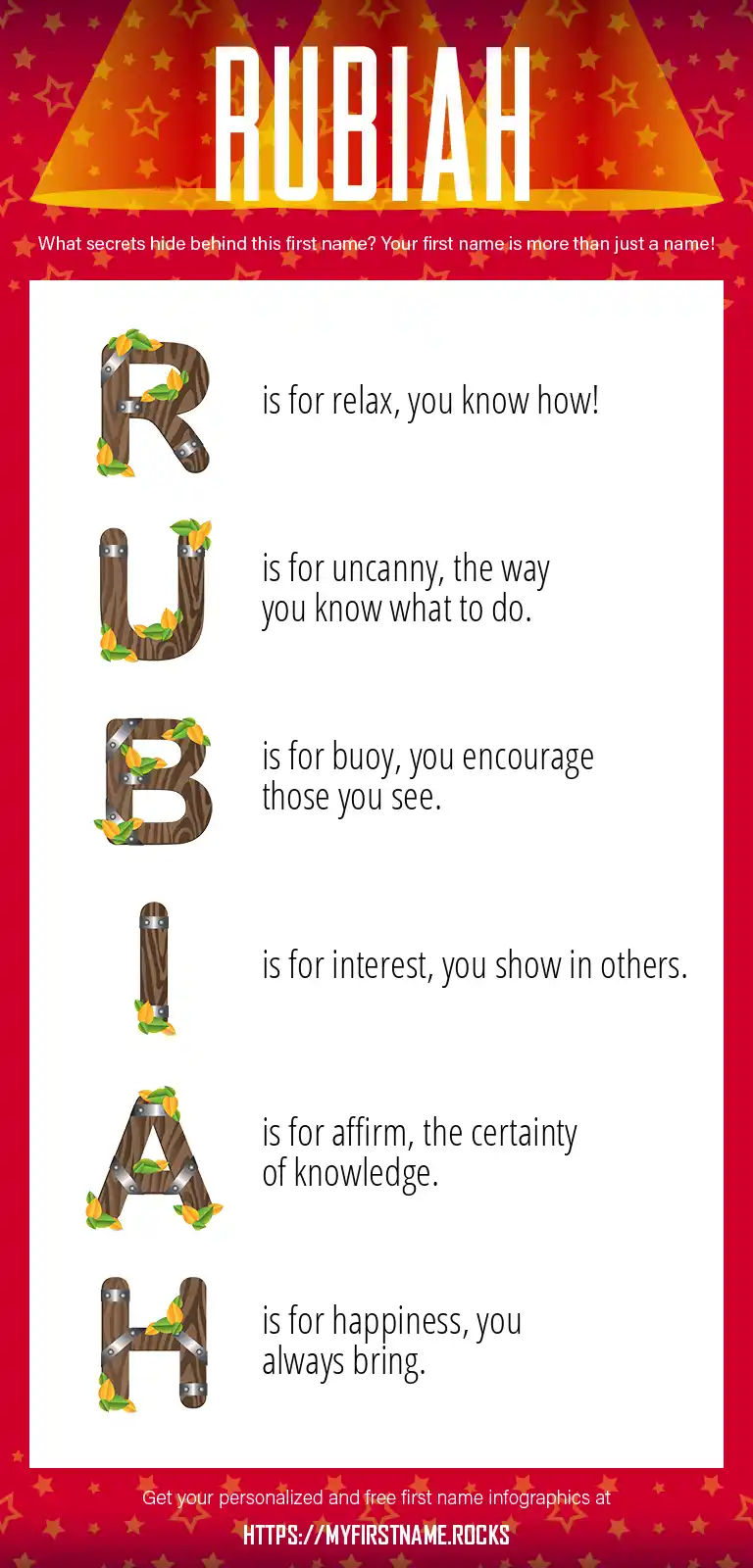 RUBIAH

What secrets hide behind this first name? Your first name is more than just a name!

R is for relax, you know how!

U is for uncanny, the way you know what to do.

B is for buoy, you encourage those you see.

I is for interest, you show in others.

A is for affirm, the certainty of knowledge.

H is for happiness, you always bring.

Get your personalized and free first name infographics at

HTTPS://MYFIRSTNAME.ROCKS