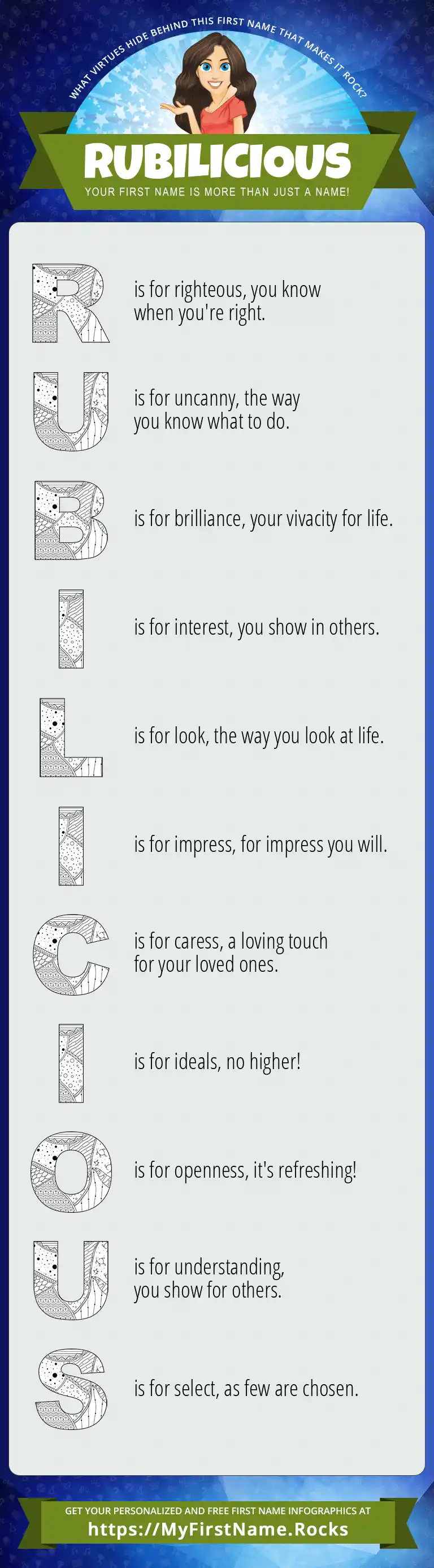 WHAT VIRTUES HIDE BEHIND THIS FIRST NAME THAT MAKES IT ROCK?

RUBILICIOUS

YOUR FIRST NAME IS MORE THAN JUST A NAME!

R is for righteous, you know when you're right.

U is for uncanny, the way you know what to do.

B is for brilliance, your vivacity for life.

I is for interest, you show in others.

L is for look, the way you look at life.

I is for impress, for impress you will.

C is for caress, a loving touch for your loved ones.

I is for ideals, no higher!

O is for openness, it's refreshing!

U is for understanding, you show for others.

S is for select, as few are chosen.

GET YOUR PERSONALIZED AND FREE FIRST NAME INFOGRAPHICS AT

https://MyFirstName.Rocks