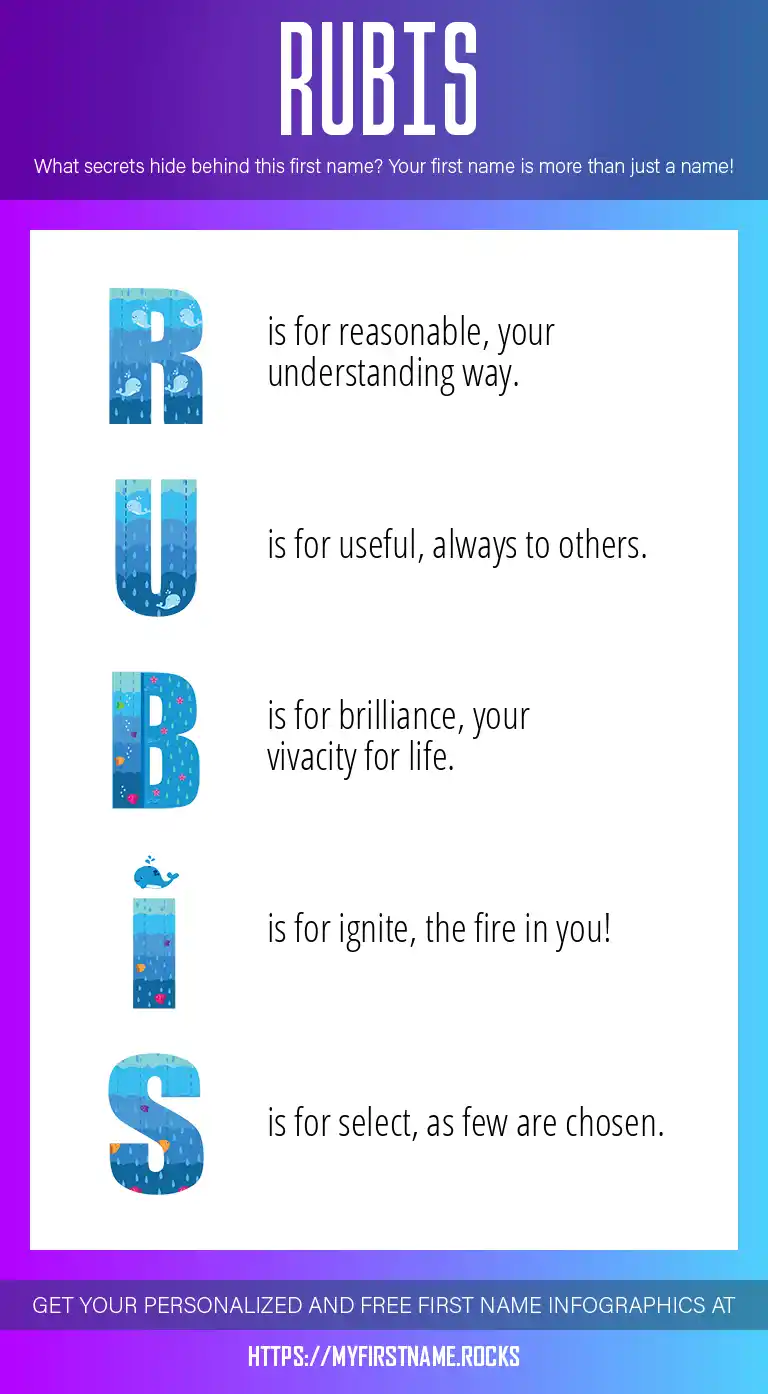 RUBIS

What secrets hide behind this first name? Your first name is more than just a name!

R is for reasonable, your understanding way.

U is for useful, always to others.

B is for brilliance, your vivacity for life.

I is for ignite, the fire in you!

S is for select, as few are chosen.

GET YOUR PERSONALIZED AND FREE FIRST NAME INFOGRAPHICS AT

HTTPS://MYFIRSTNAME.ROCKS