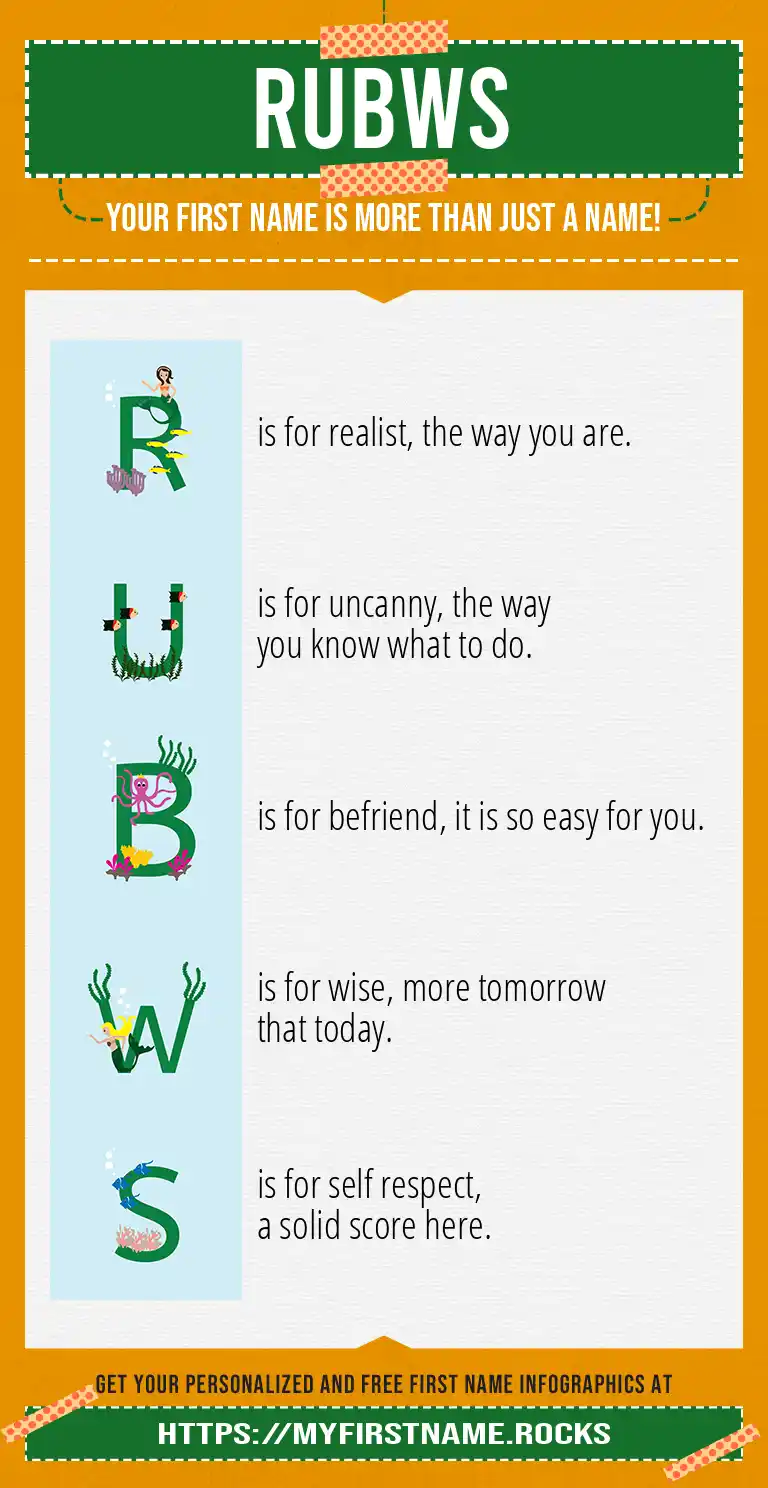 RUBWS

YOUR FIRST NAME IS MORE THAN JUST A NAME!

R is for realist, the way you are.

U is for uncanny, the way you know what to do.

B is for befriend, it is so easy for you.

W is for wise, more tomorrow that today.

S is for self respect, a solid score here.

GET YOUR PERSONALIZED AND FREE FIRST NAME INFOGRAPHICS AT

HTTPS://MYFIRSTNAME.ROCKS