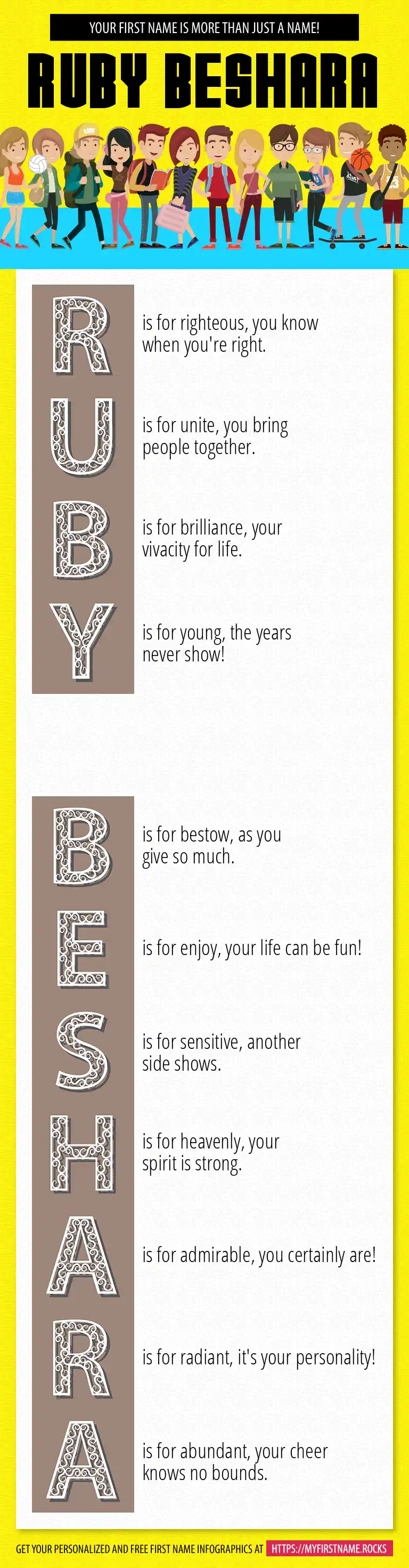 YOUR FIRST NAME IS MORE THAN JUST A NAME!

RUBY BESHARA

R is for righteous, you know when you're right.

U is for unite, you bring people together.

B is for brilliance, your vivacity for life.

Y is for young, the years never show!

B is for bestow, as you give so much.

E is for enjoy, your life can be fun!

S is for sensitive, another side shows.

H is for heavenly, your spirit is strong.

A is for admirable, you certainly are!

R is for radiant, it's your personality!

A is for abundant, your cheer knows no bounds.

GET YOUR PERSONALIZED AND FREE FIRST NAME INFOGRAPHICS AT HTTPS://MYFIRSTNAME.ROCKS