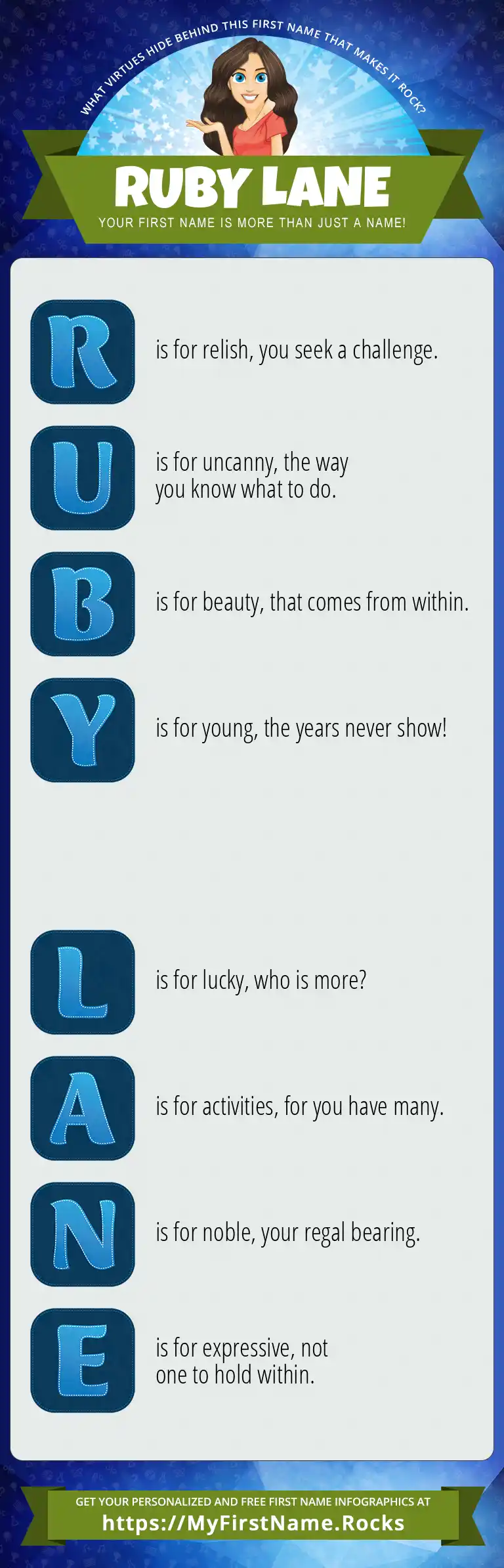 WHAT VIRTUES HIDE BEHIND THIS FIRST NAME THAT MAKES IT ROCK?

RUBY LANE

YOUR FIRST NAME IS MORE THAN JUST A NAME!

R is for relish, you seek a challenge.

U is for uncanny, the way you know what to do.

B is for beauty, that comes from within.

Y is for young, the years never show!

L is for lucky, who is more?

A is for activities, for you have many.

N is for noble, your regal bearing.

E is for expressive, not one to hold within.

GET YOUR PERSONALIZED AND FREE FIRST NAME INFOGRAPHICS AT

https://MyFirstName.Rocks