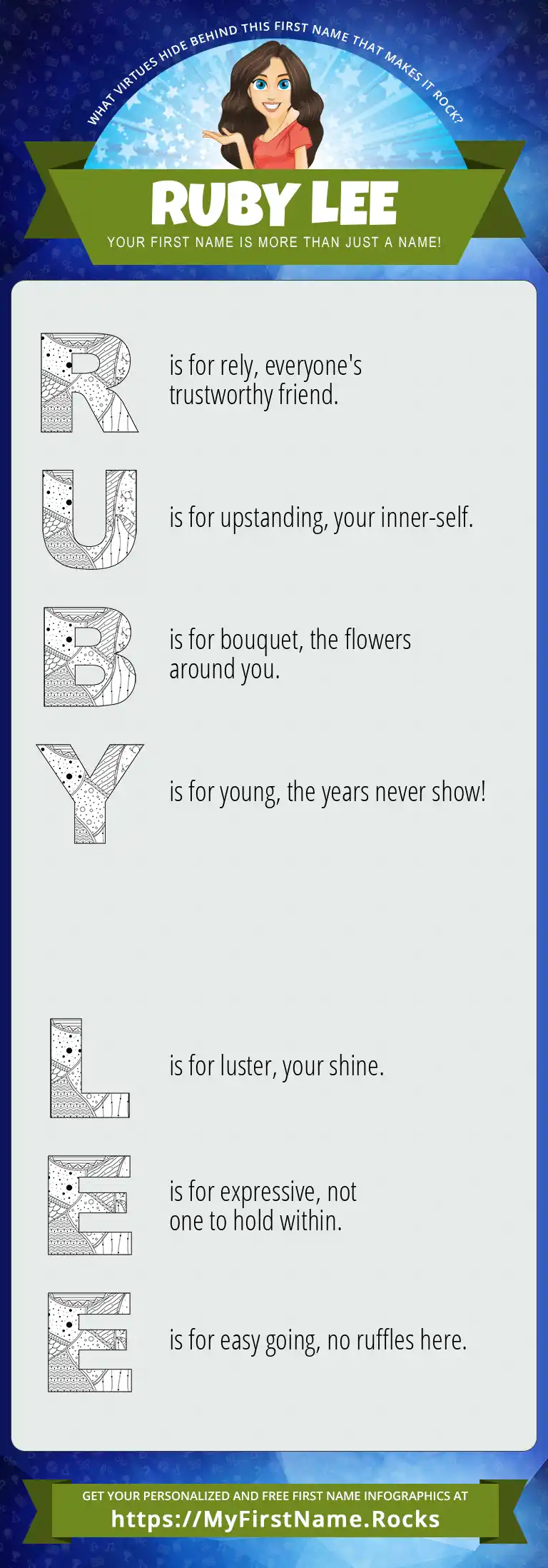 WHAT VIRTUES HIDE BEHIND THIS FIRST NAME THAT MAKES IT ROCK?

RUBY LEE

YOUR FIRST NAME IS MORE THAN JUST A NAME!

R is for rely, everyone's trustworthy friend.

U is for upstanding, your inner-self.

B is for bouquet, the flowers around you.

Y is for young, the years never show!

L is for luster, your shine.

E is for expressive, not one to hold within.

E is for easy going, no ruffles here.

GET YOUR PERSONALIZED AND FREE FIRST NAME INFOGRAPHICS AT
https://MyFirstName.Rocks