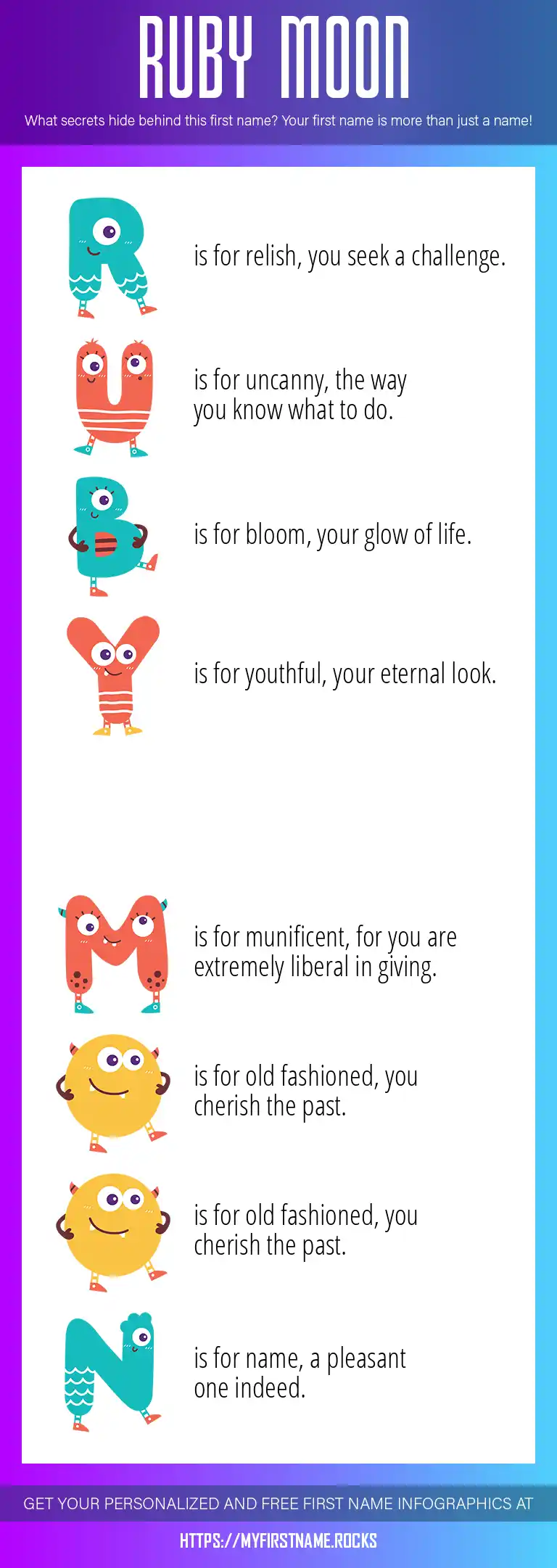 RUBY MOON

What secrets hide behind this first name? Your first name is more than just a name!

R is for relish, you seek a challenge.

U is for uncanny, the way you know what to do.

B is for bloom, your glow of life.

Y is for youthful, your eternal look.

M is for munificent, for you are extremely liberal in giving.

O is for old fashioned, you cherish the past.

O is for old fashioned, you cherish the past.

N is for name, a pleasant one indeed.

GET YOUR PERSONALIZED AND FREE FIRST NAME INFOGRAPHICS AT

HTTPS://MYFIRSTNAME.ROCKS