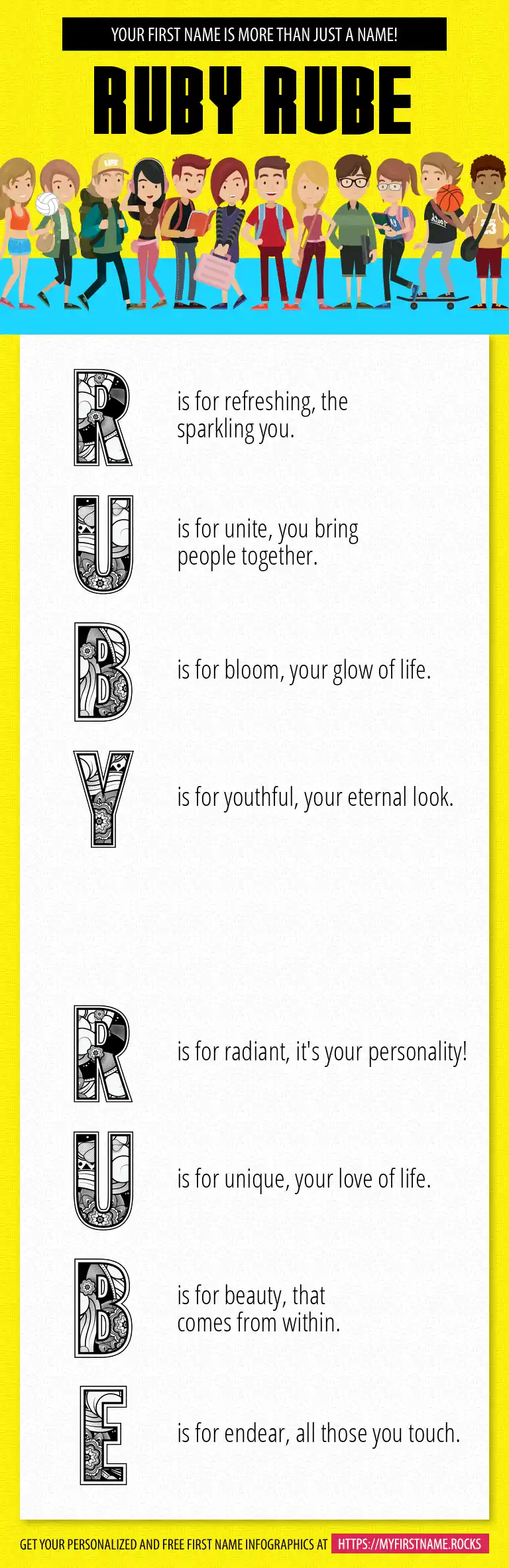 YOUR FIRST NAME IS MORE THAN JUST A NAME!

RUBY RUBE

R is for refreshing, the sparkling you.

U is for unite, you bring people together.

B is for bloom, your glow of life.

Y is for youthful, your eternal look.

R is for radiant, it's your personality!

U is for unique, your love of life.

B is for beauty, that comes from within.

E is for endear, all those you touch.

GET YOUR PERSONALIZED AND FREE FIRST NAME INFOGRAPHICS AT HTTPS://MYFIRSTNAME.ROCKS