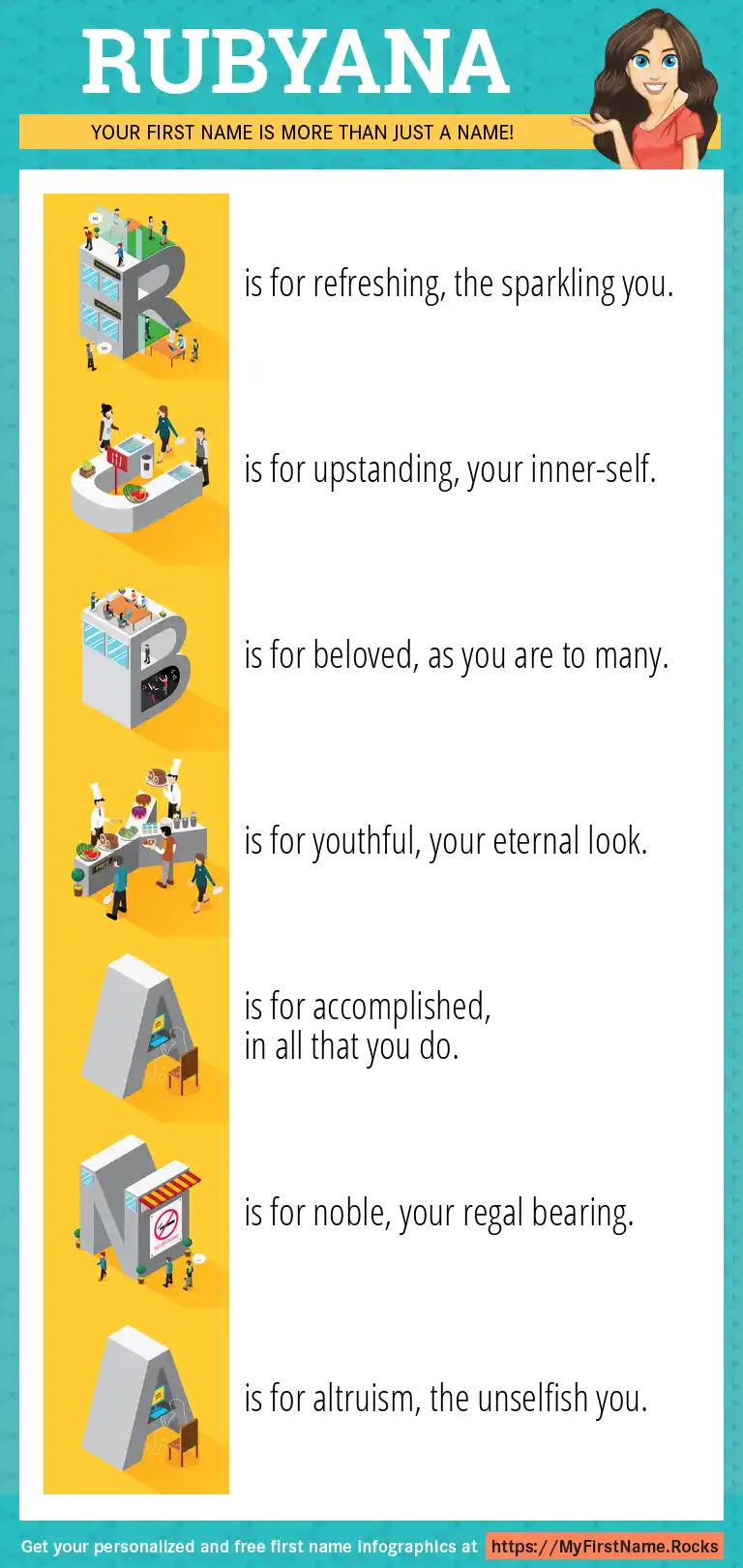 RUBYANA

YOUR FIRST NAME IS MORE THAN JUST A NAME!

R is for refreshing, the sparkling you.

U is for upstanding, your inner-self.

B is for beloved, as you are to many.

Y is for youthful, your eternal look.

A is for accomplished, in all that you do.

N is for noble, your regal bearing.

A is for altruism, the unselfish you.

Get your personalized and free first name infographics at https://MyFirstName.Rocks