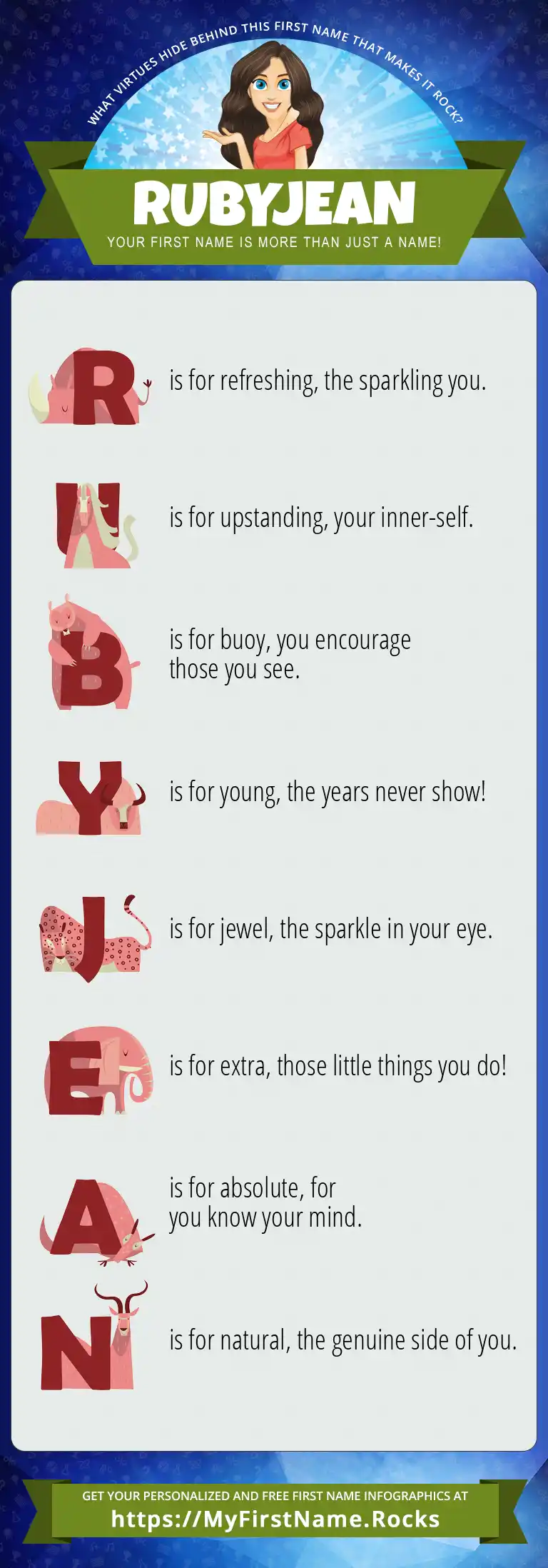 WHAT VIRTUES HIDE BEHIND THIS FIRST NAME THAT MAKES IT ROCK?

RUBYJEAN

YOUR FIRST NAME IS MORE THAN JUST A NAME!

R is for refreshing, the sparkling you.

U is for upstanding, your inner-self.

B is for buoy, you encourage those you see.

Y is for young, the years never show!

J is for jewel, the sparkle in your eye.

E is for extra, those little things you do!

A is for absolute, for you know your mind.

N is for natural, the genuine side of you.

GET YOUR PERSONALIZED AND FREE FIRST NAME INFOGRAPHICS AT
https://MyFirstName.Rocks